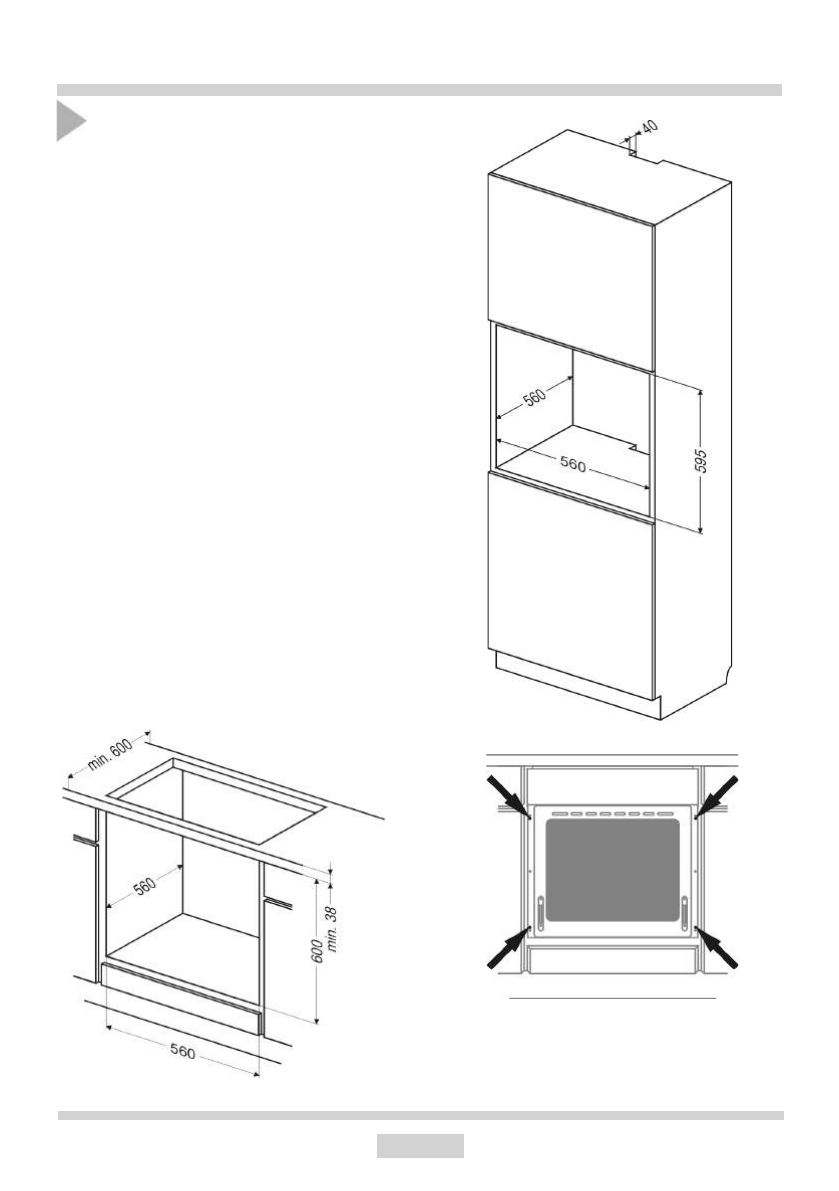 40

560

560

595

min. 600

560

600

min. 38

560