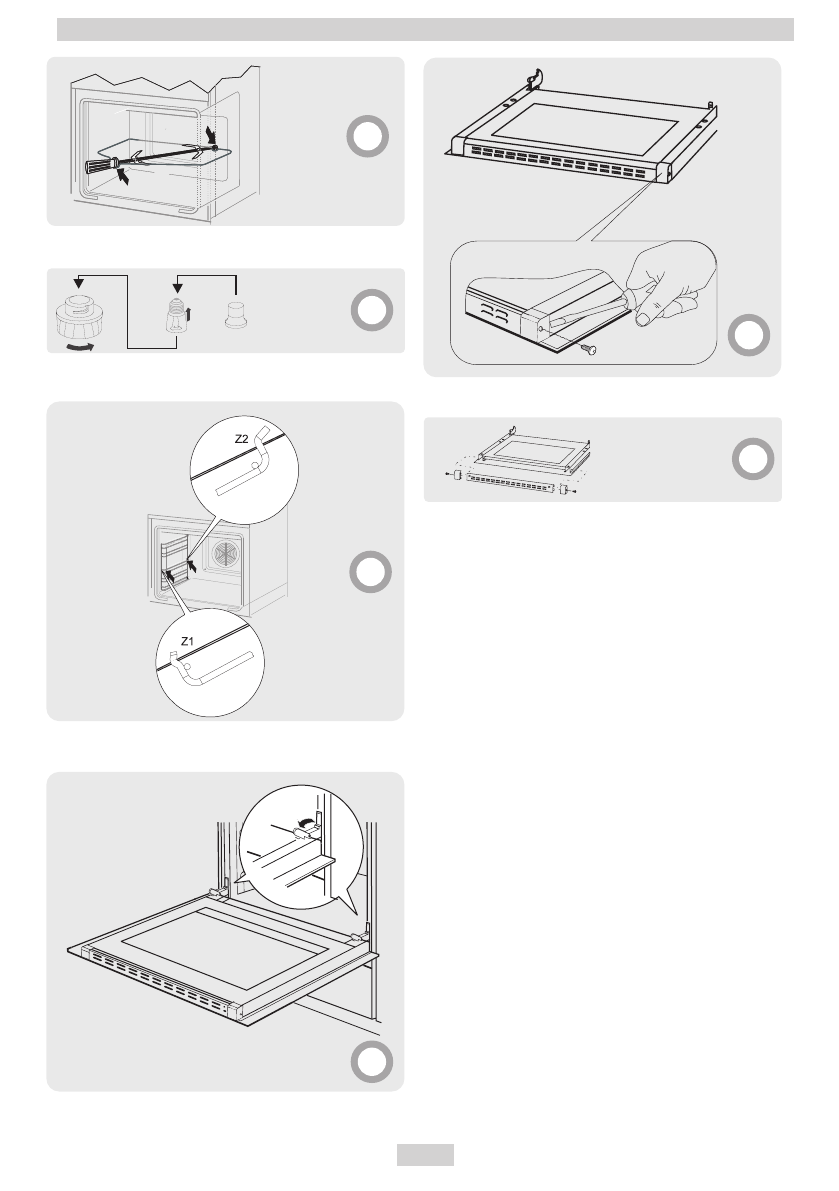 Z2

Z1