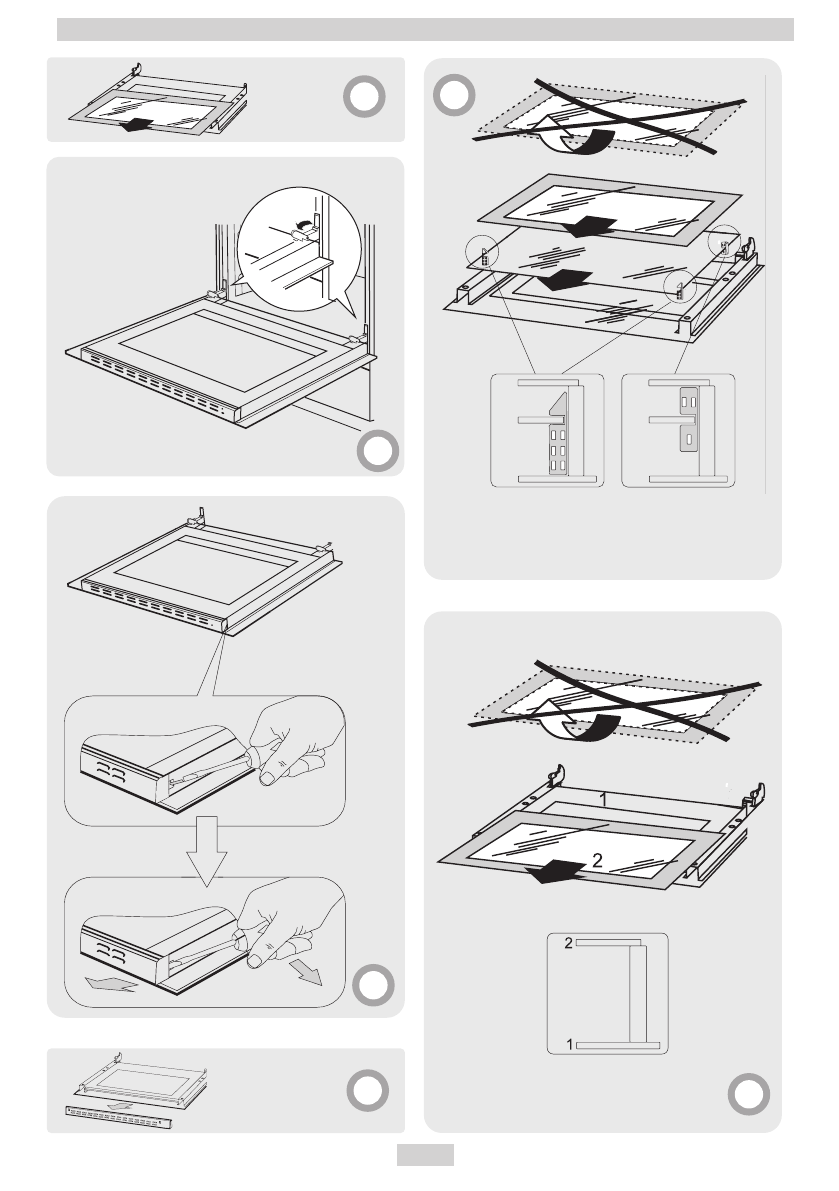 1
2
2
1