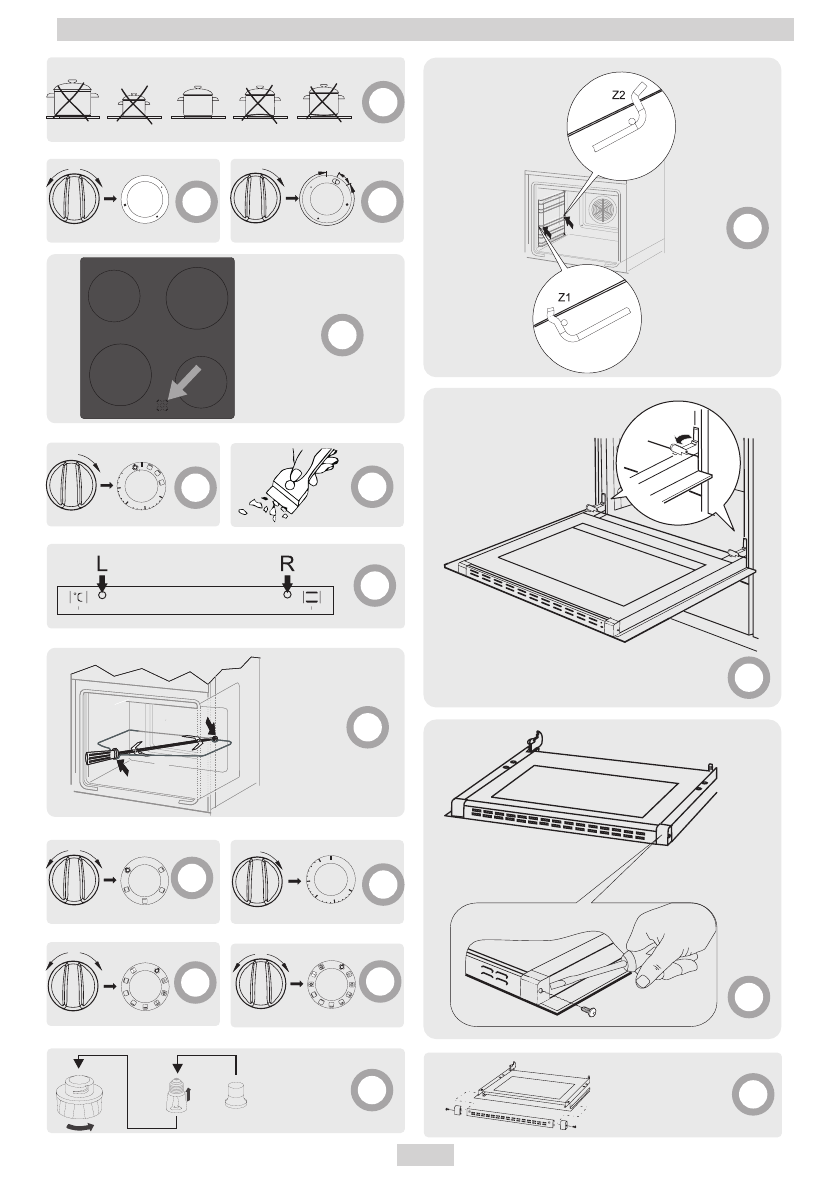 Z2

Z1

L

R