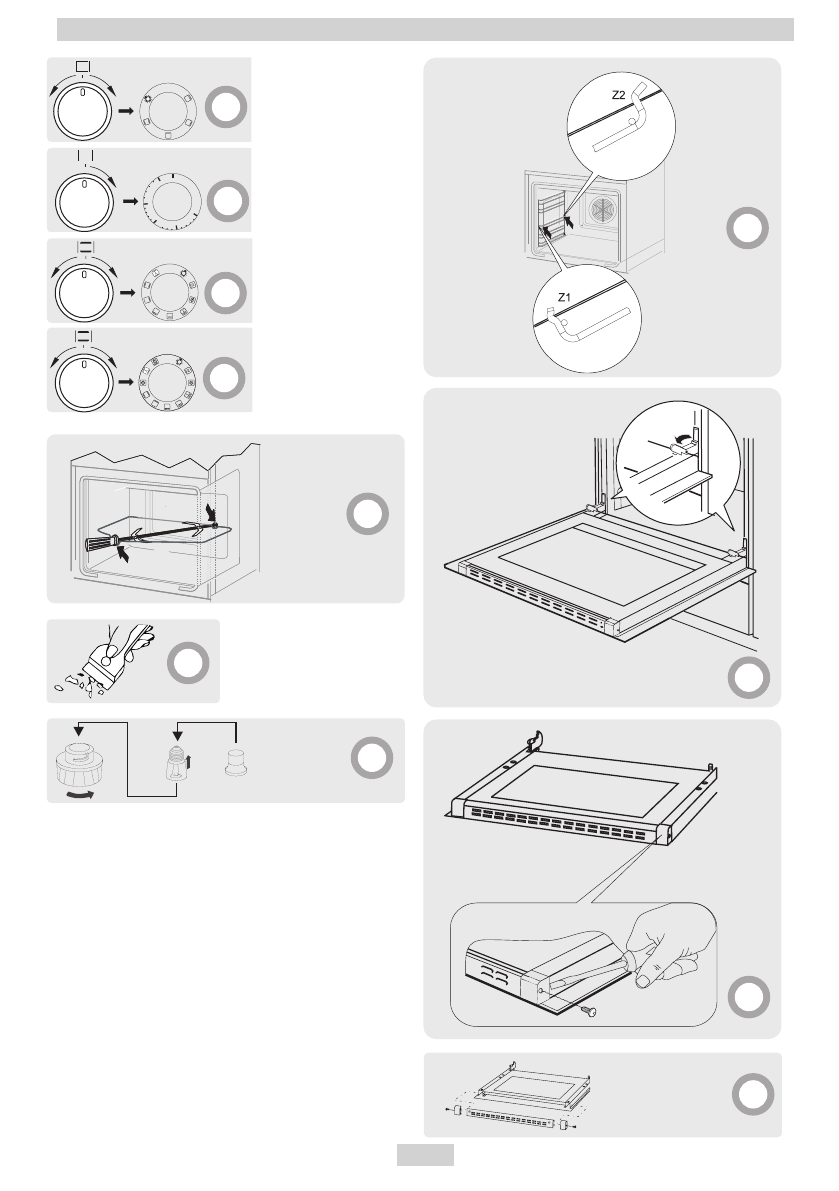 0
0
0
0
Z2
Z1