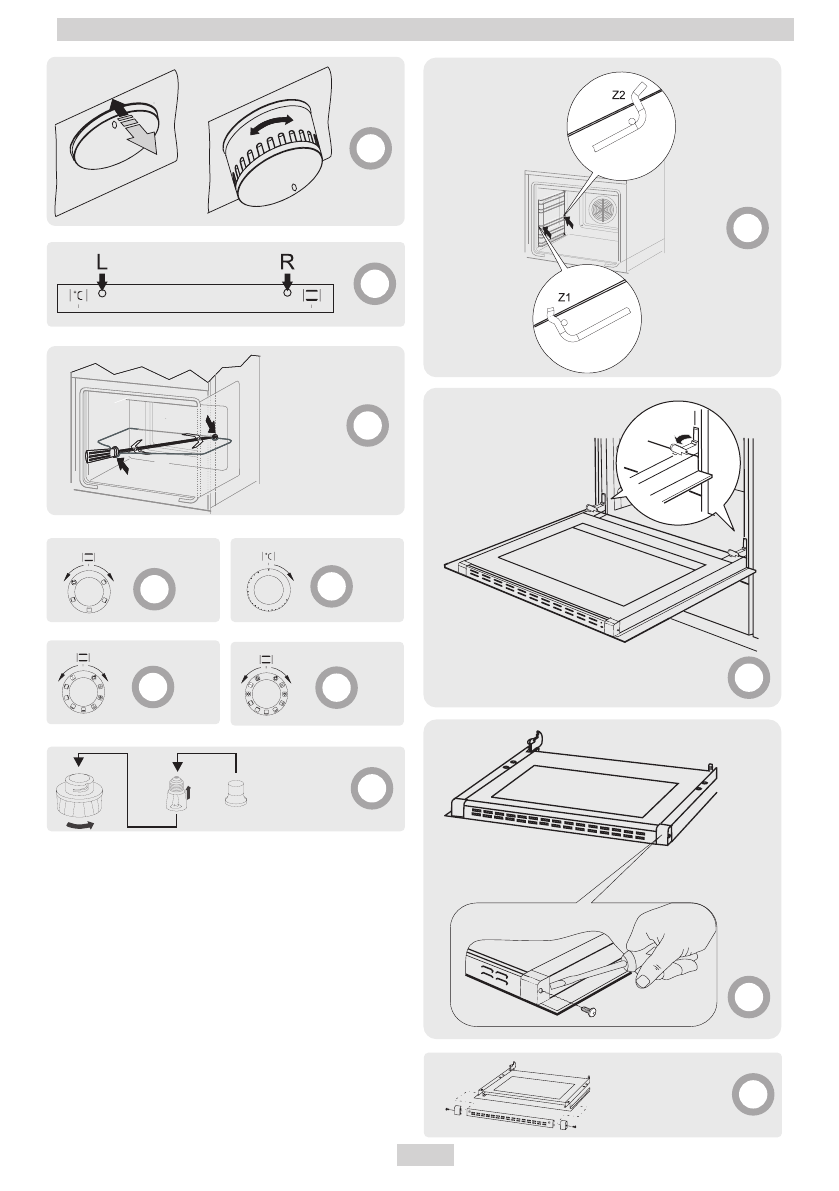 L
R
°C
Z2
Z1
°C