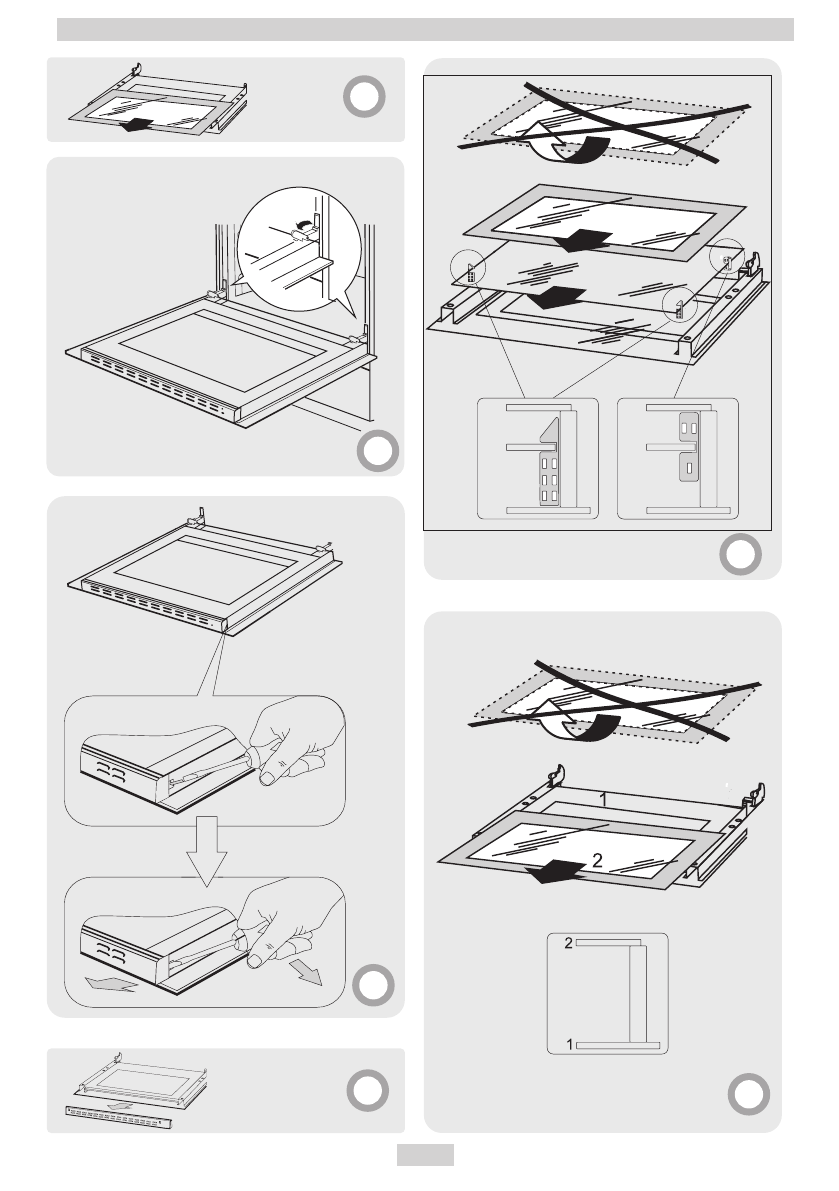 1

2

2

1