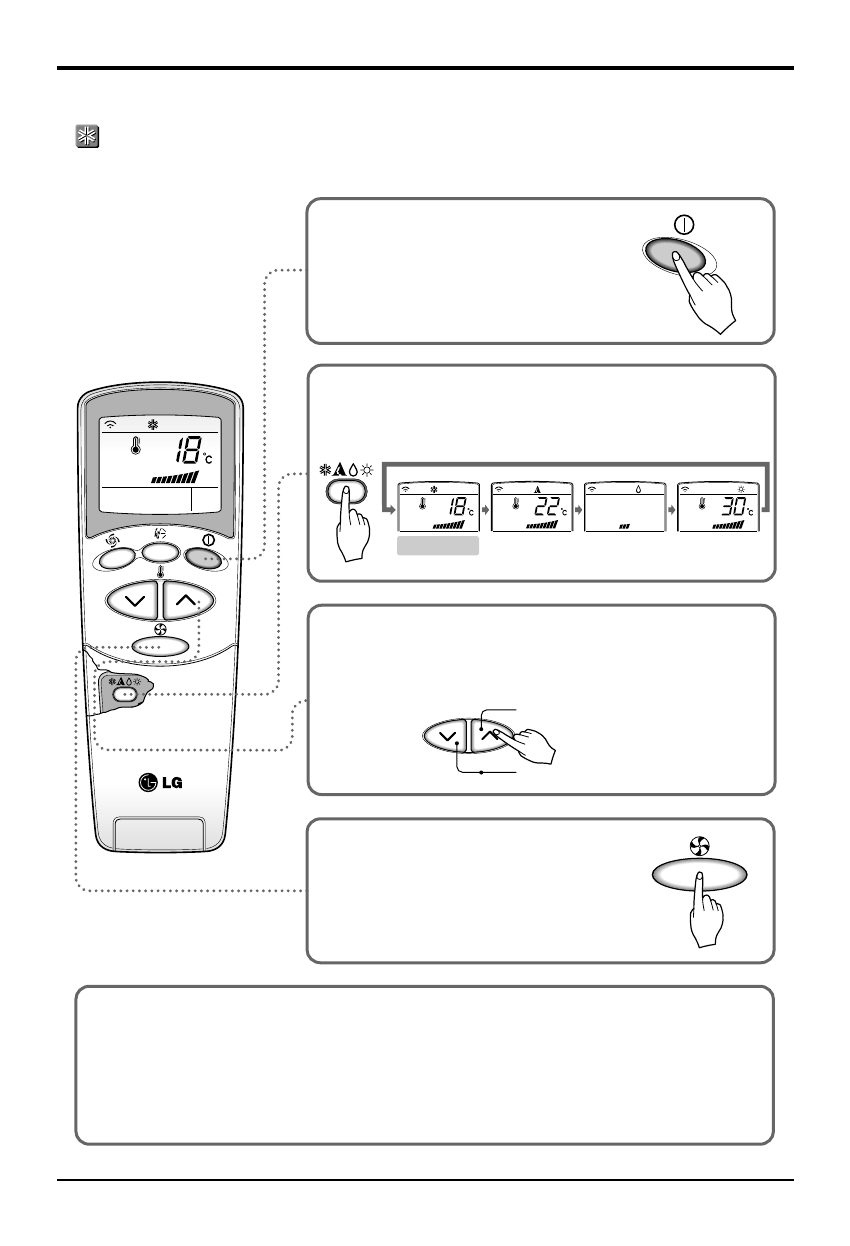 18°c

LG

18°c

22°c

30°c