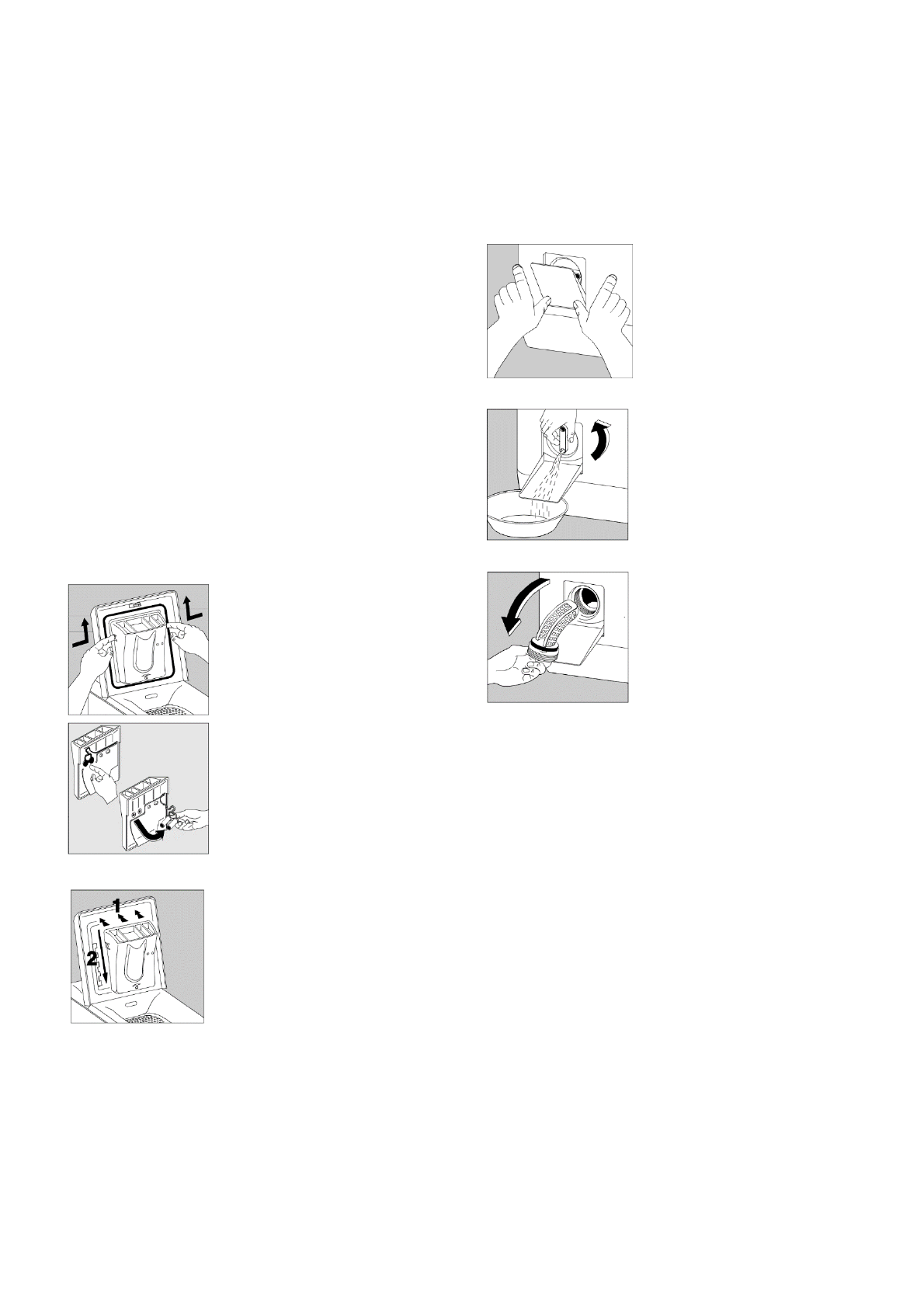 1
2