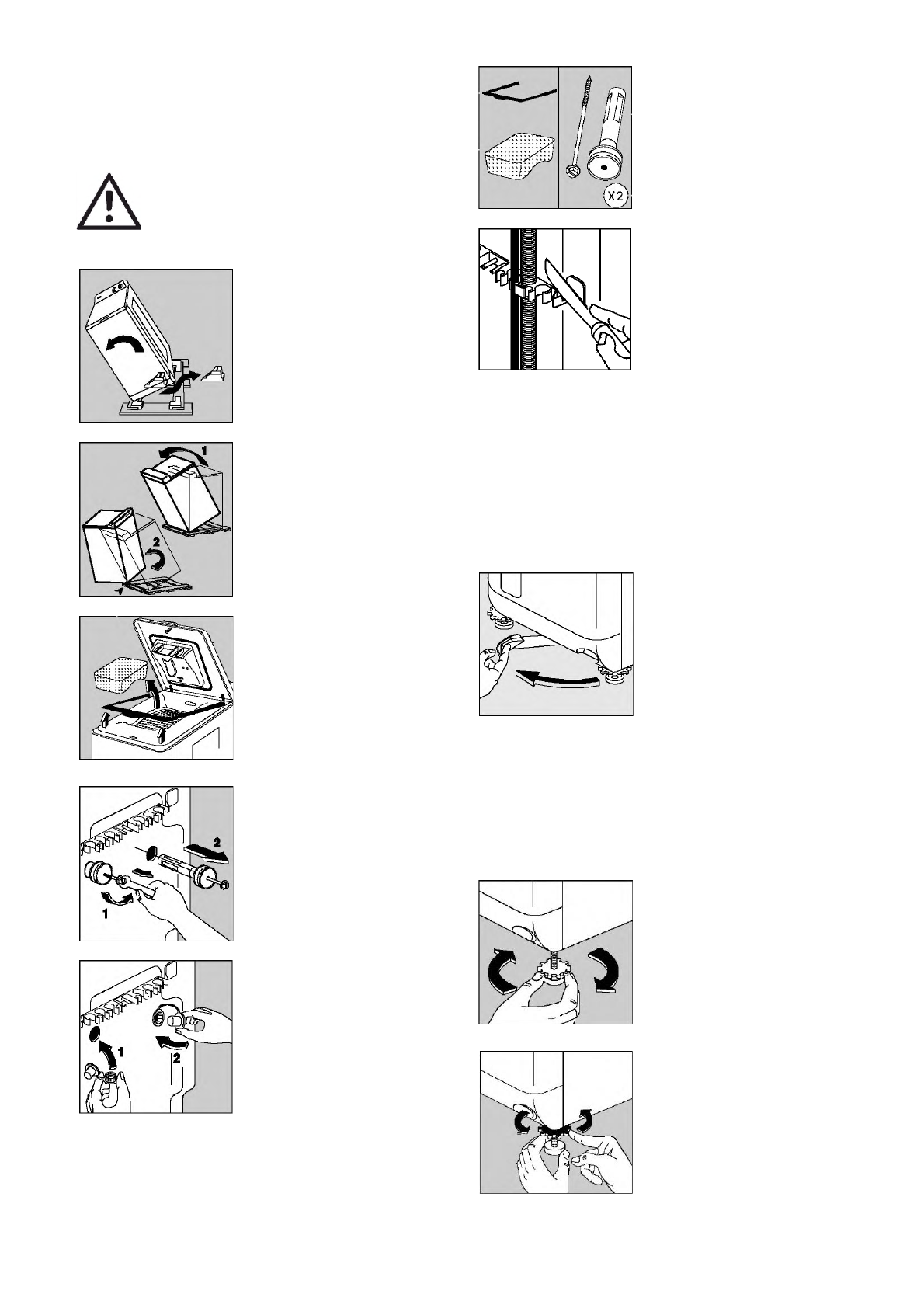 1

2

2

1

1

2

X2