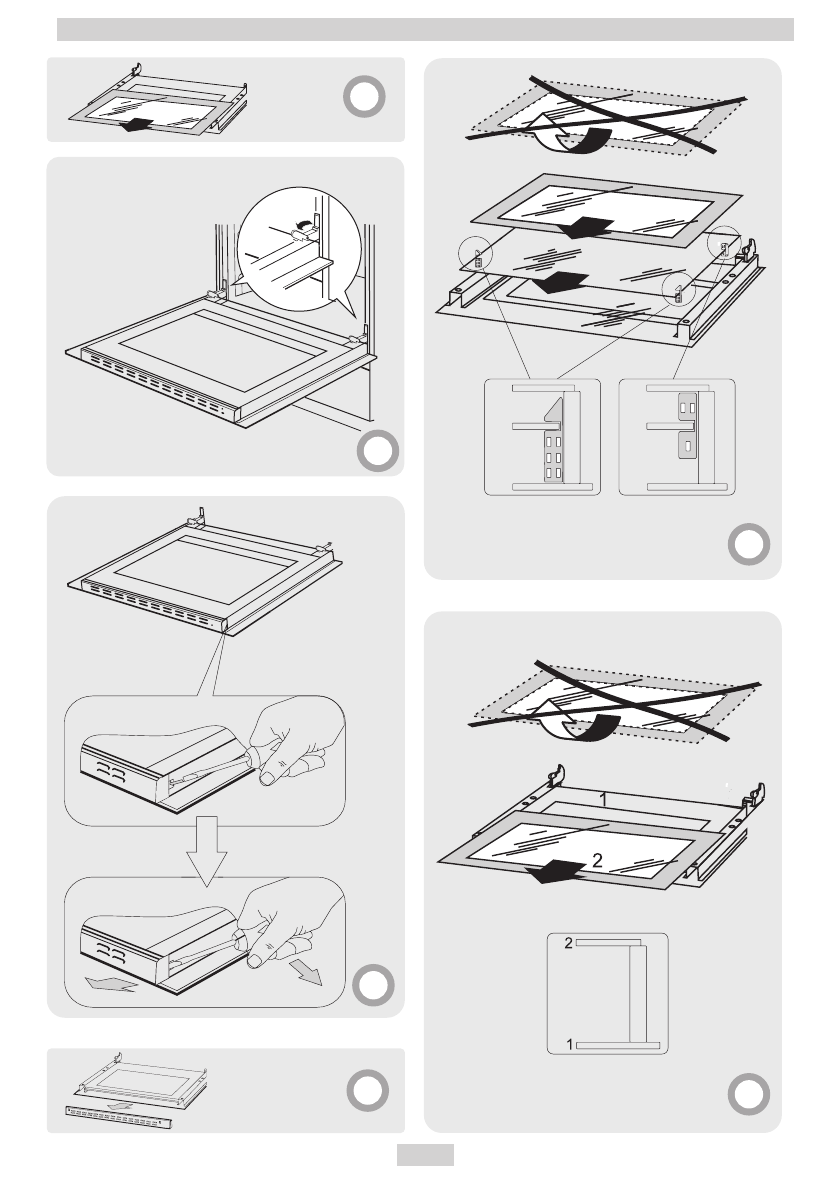 1

2

2

1