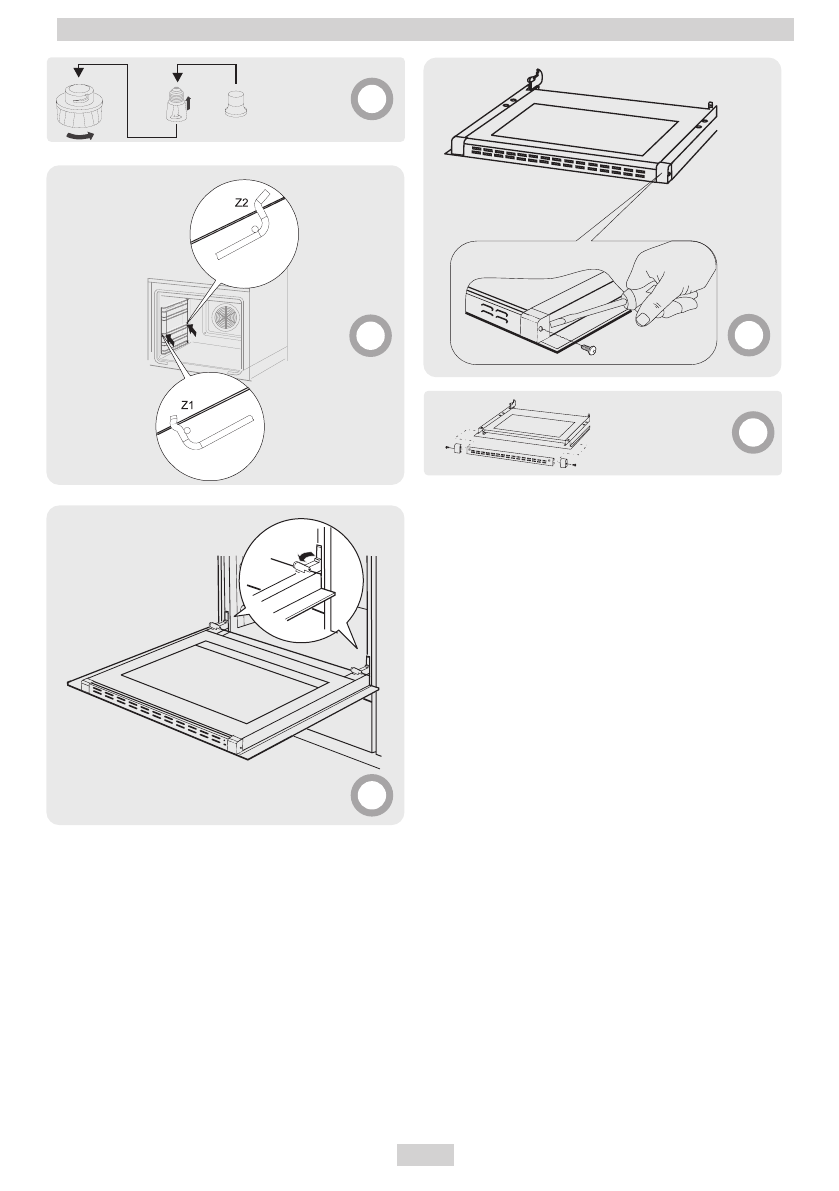 Z2

Z1