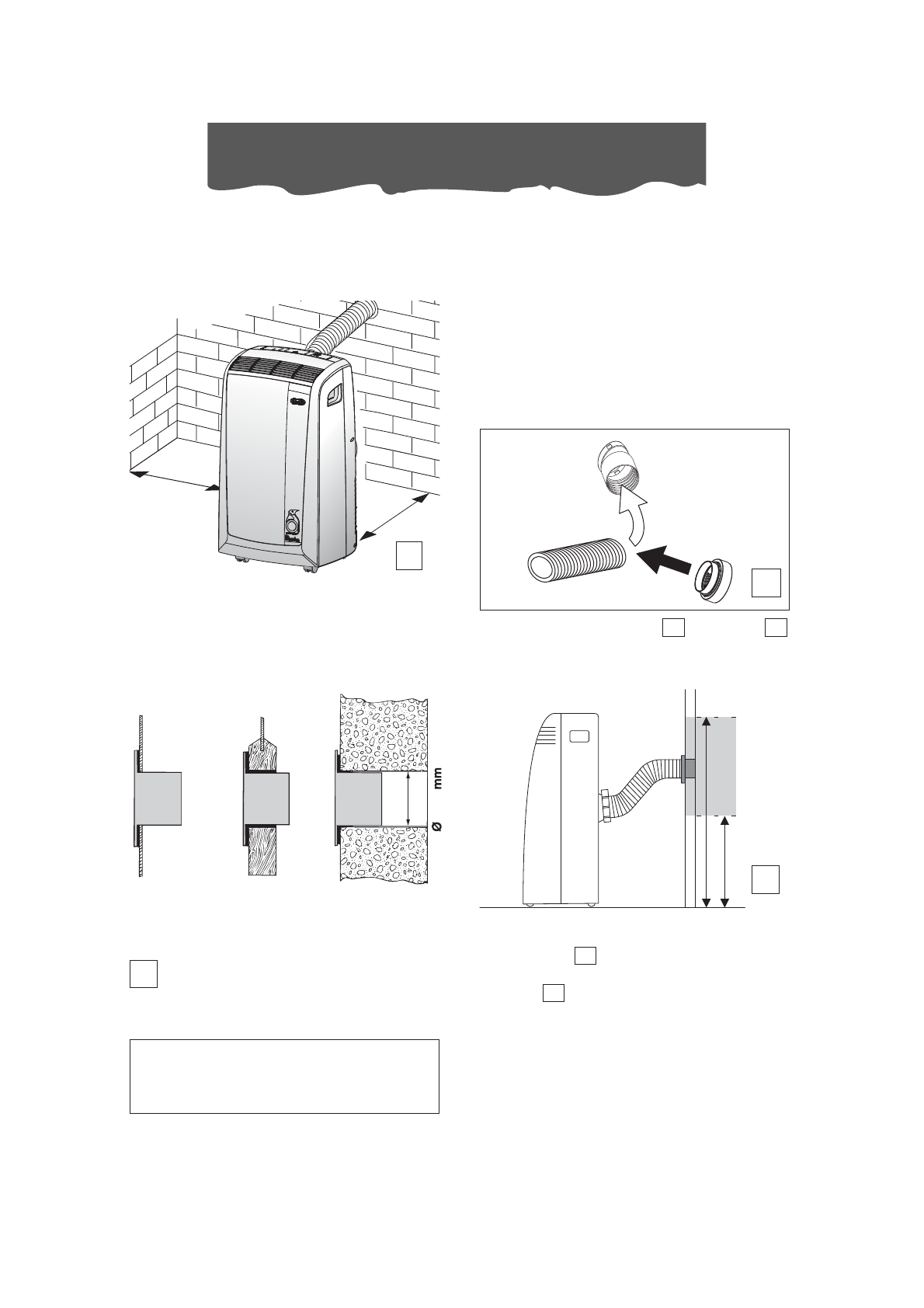 mm
Ø