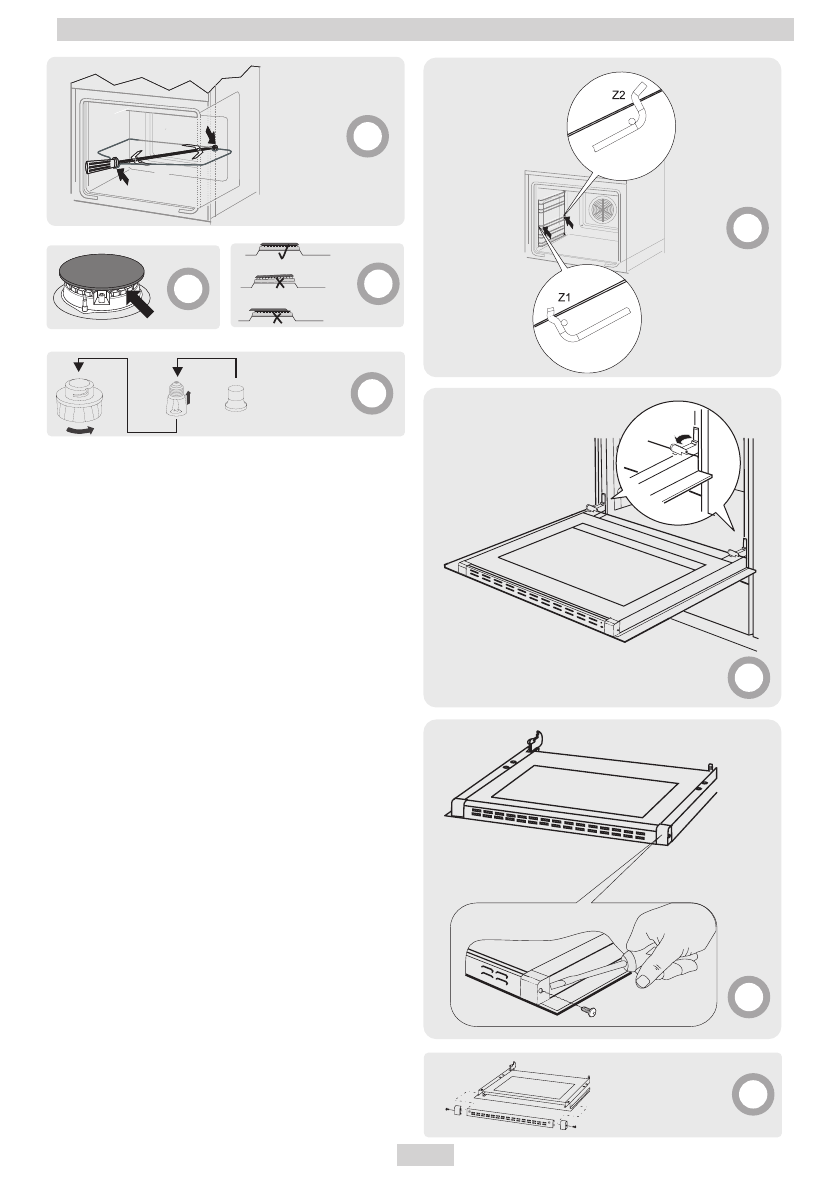 Z2

Z1