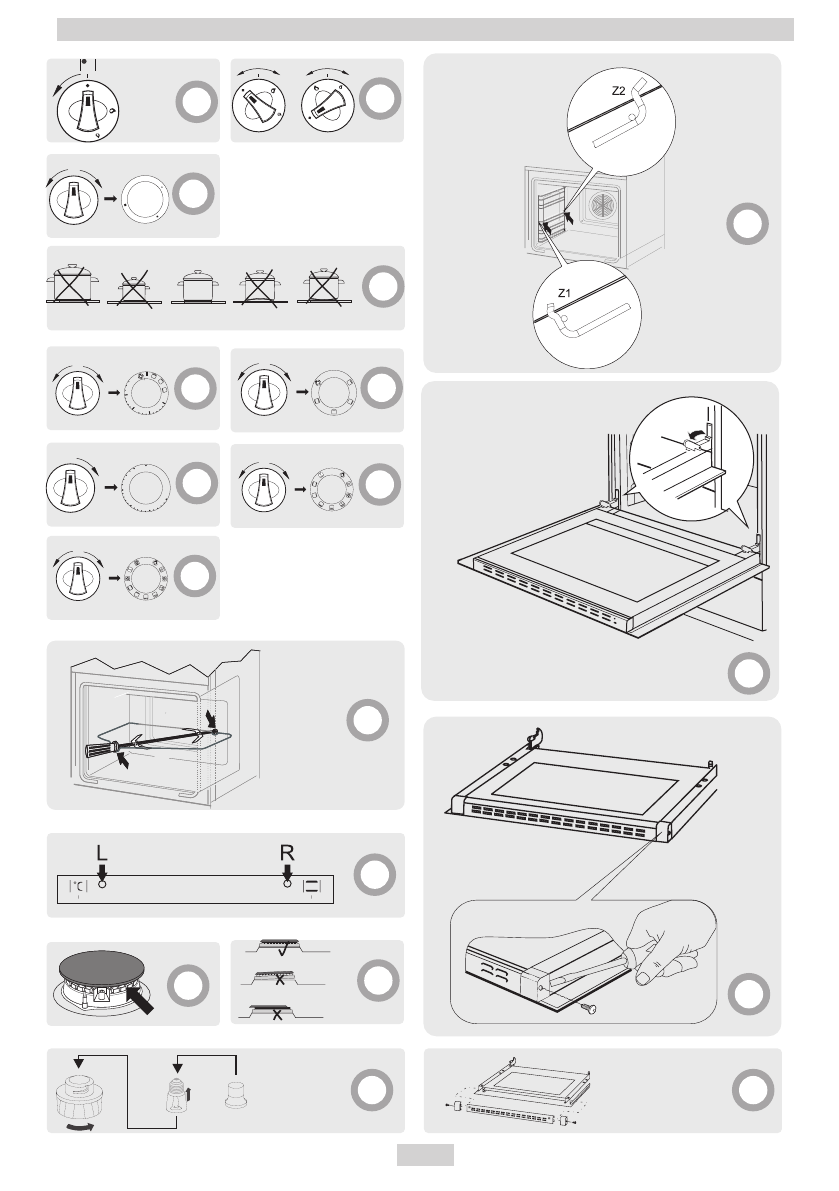 Z2

Z1

L

R

°C