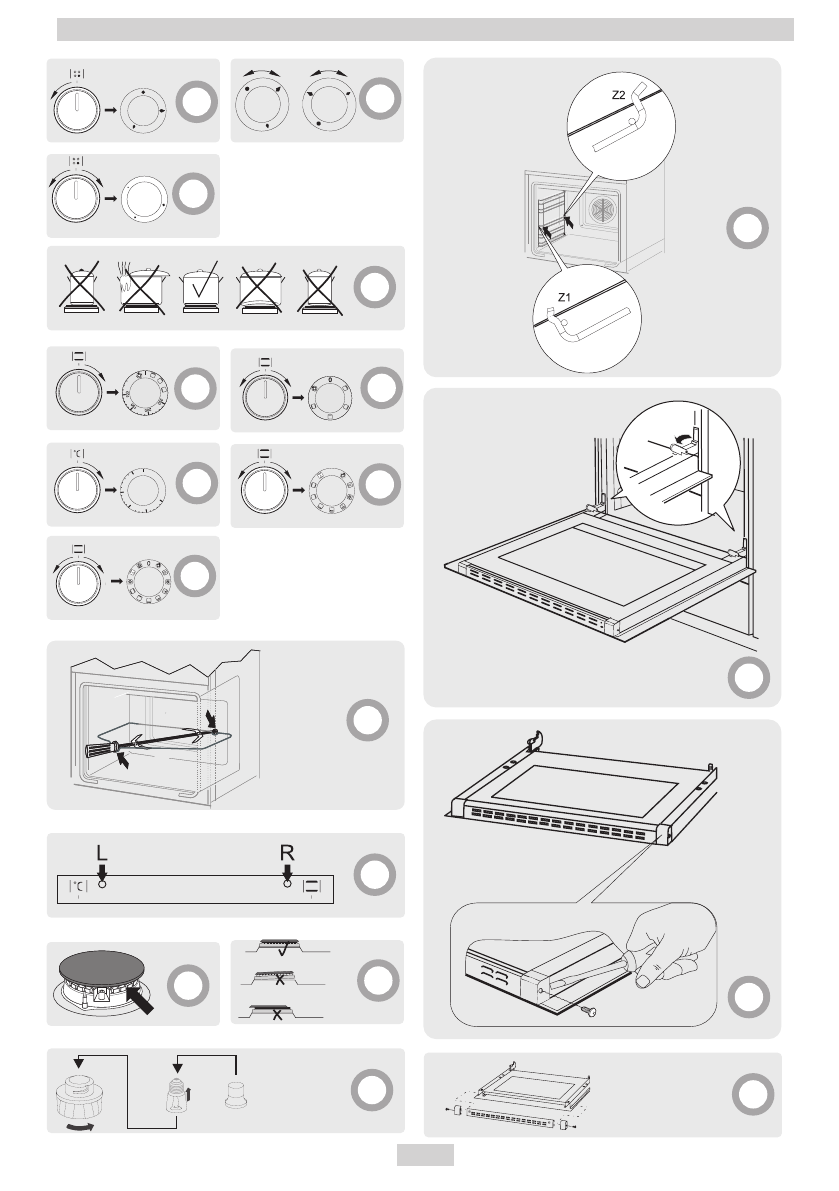 Z2

Z1

L

R

°C