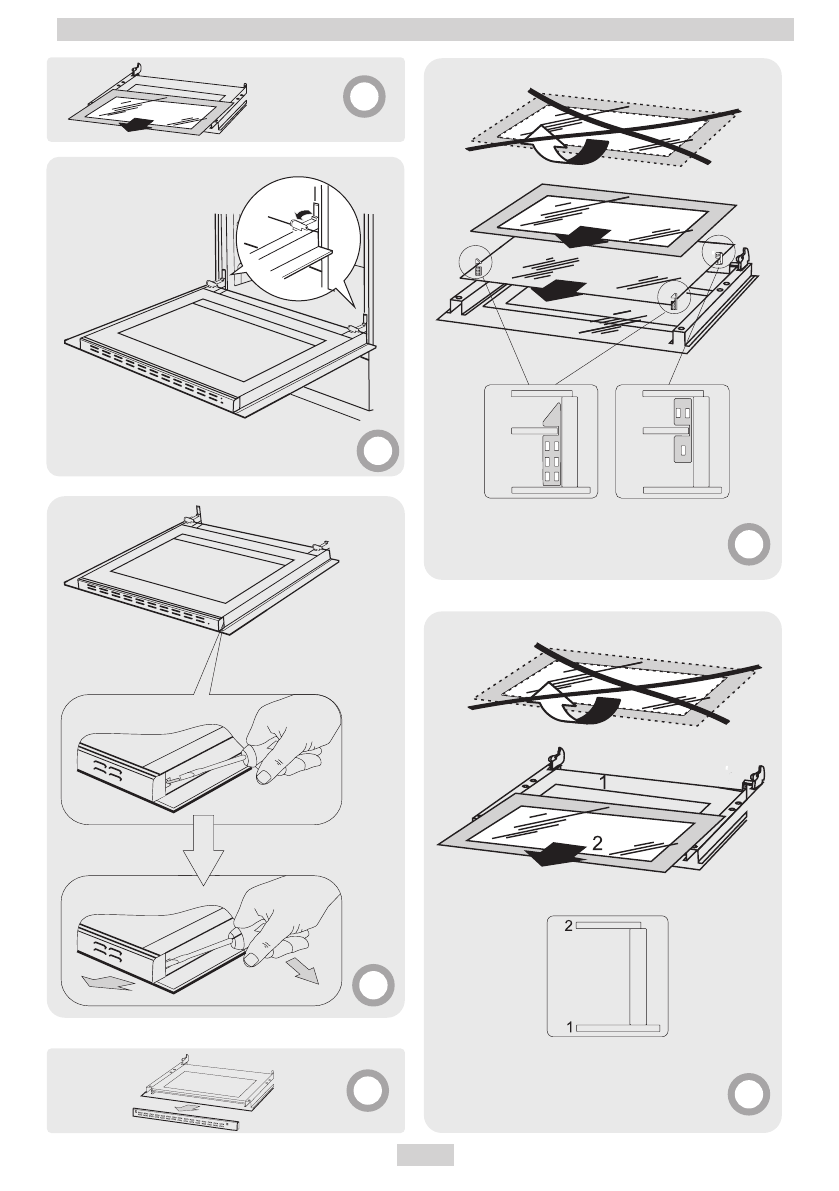 1
2
2
1