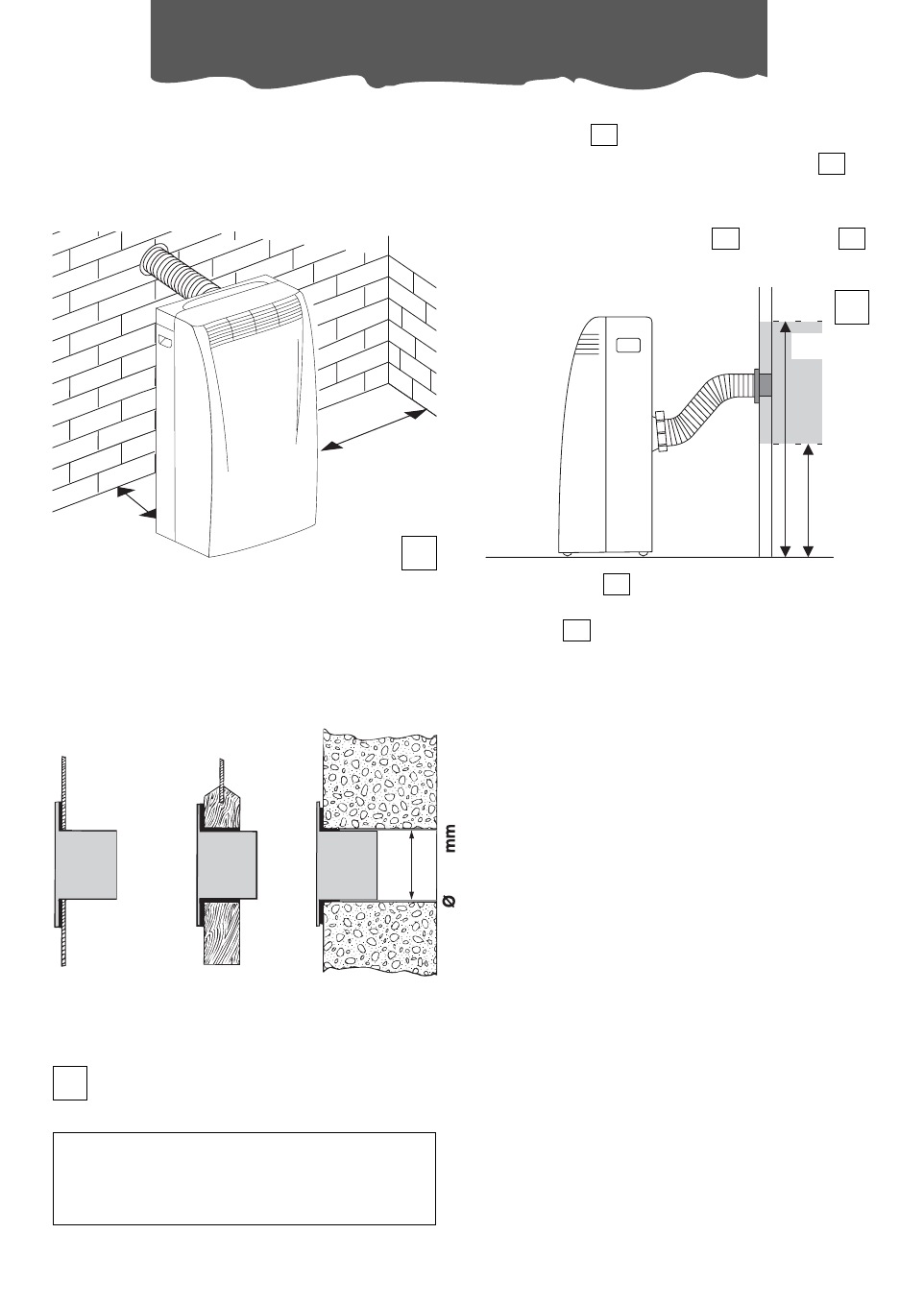 mm

Ø