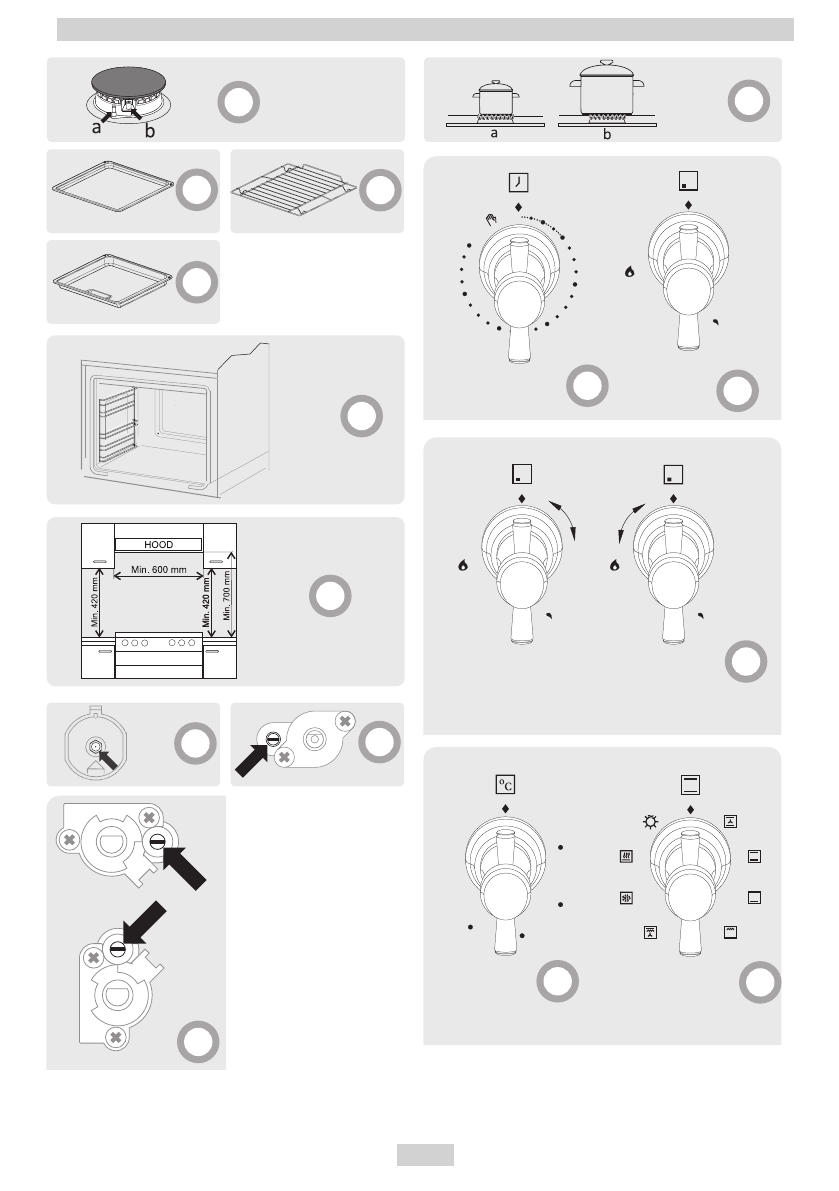 a b

a b

HOOD

Min. 600 mm

Min. 420 mm

Min. 420 mm

Min. 700 mm

°C