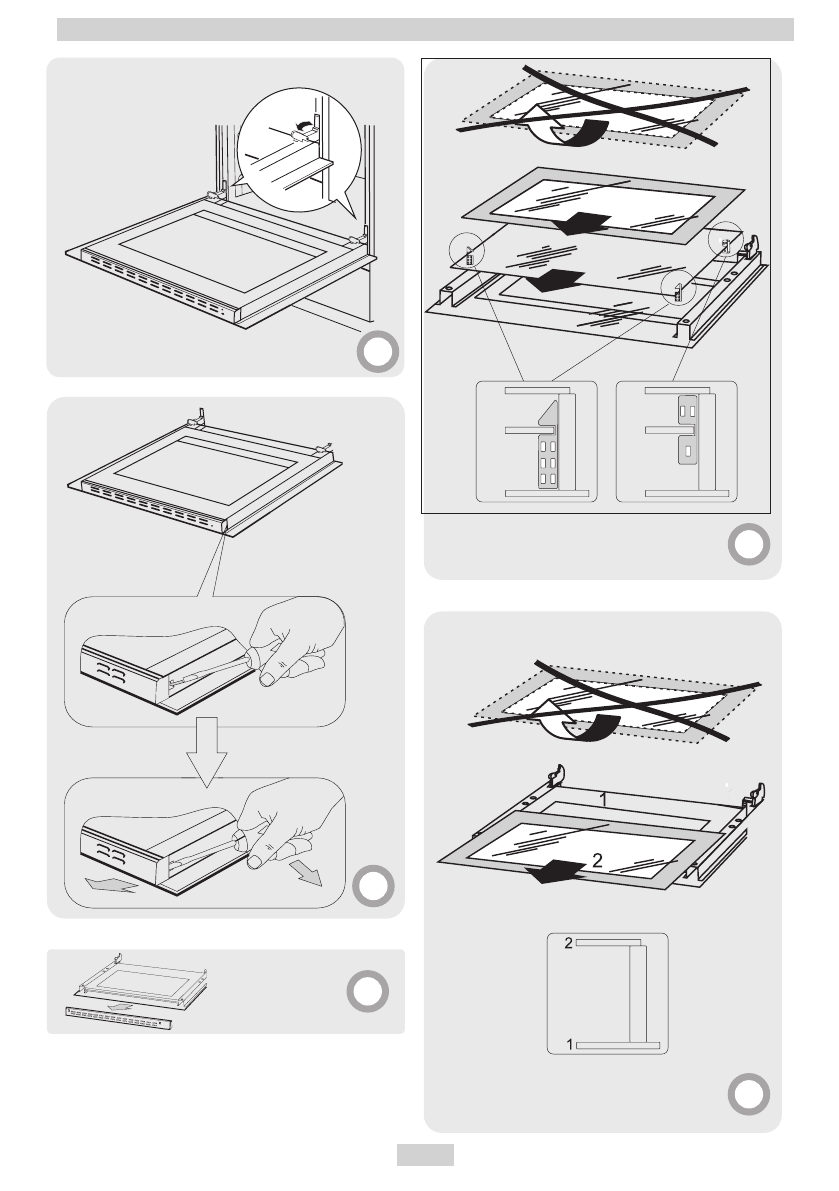 1

2

2

1