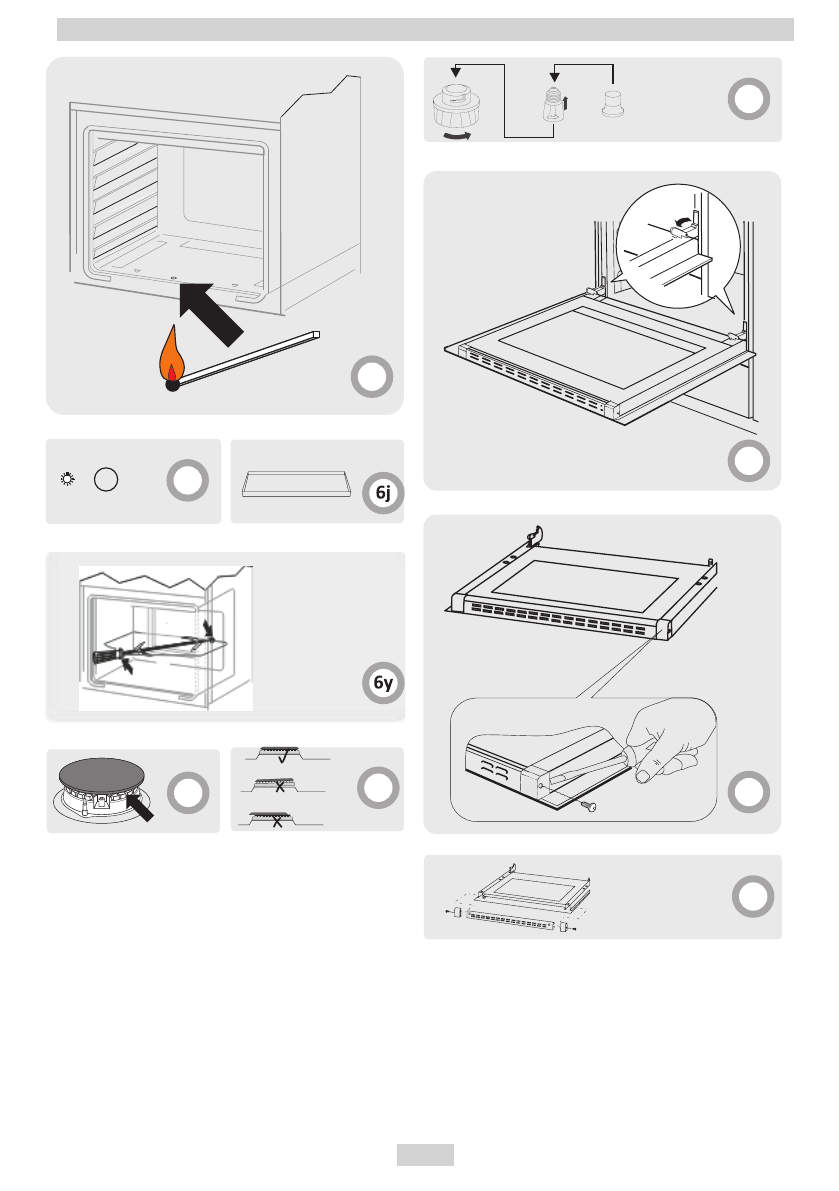 6j

6y