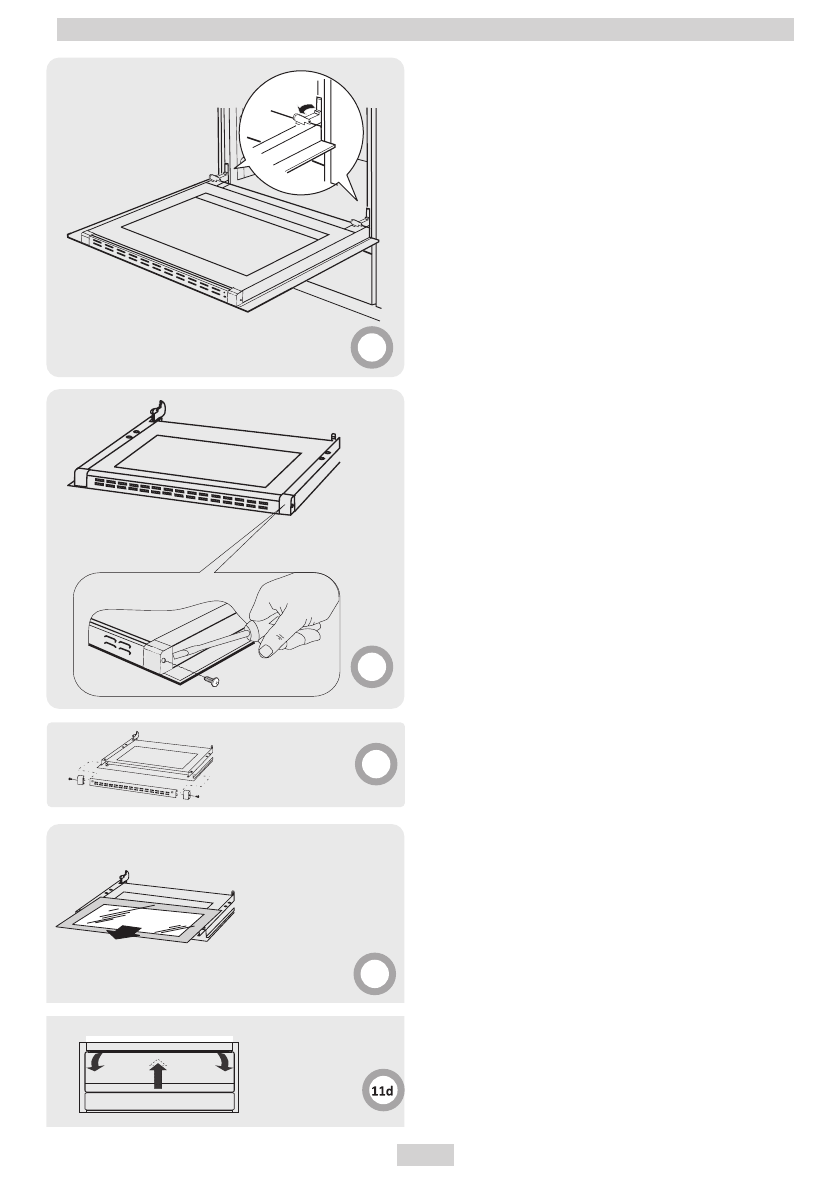 11d