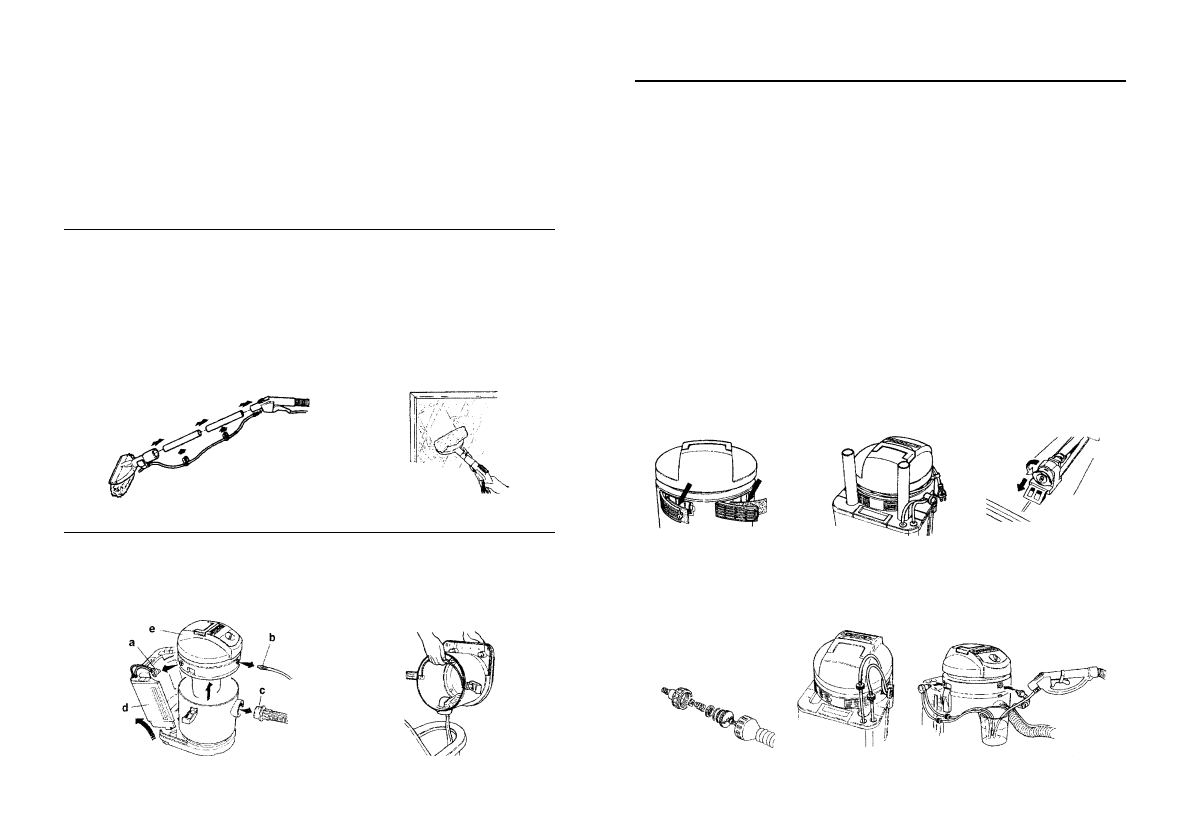 e
a
b
c
d