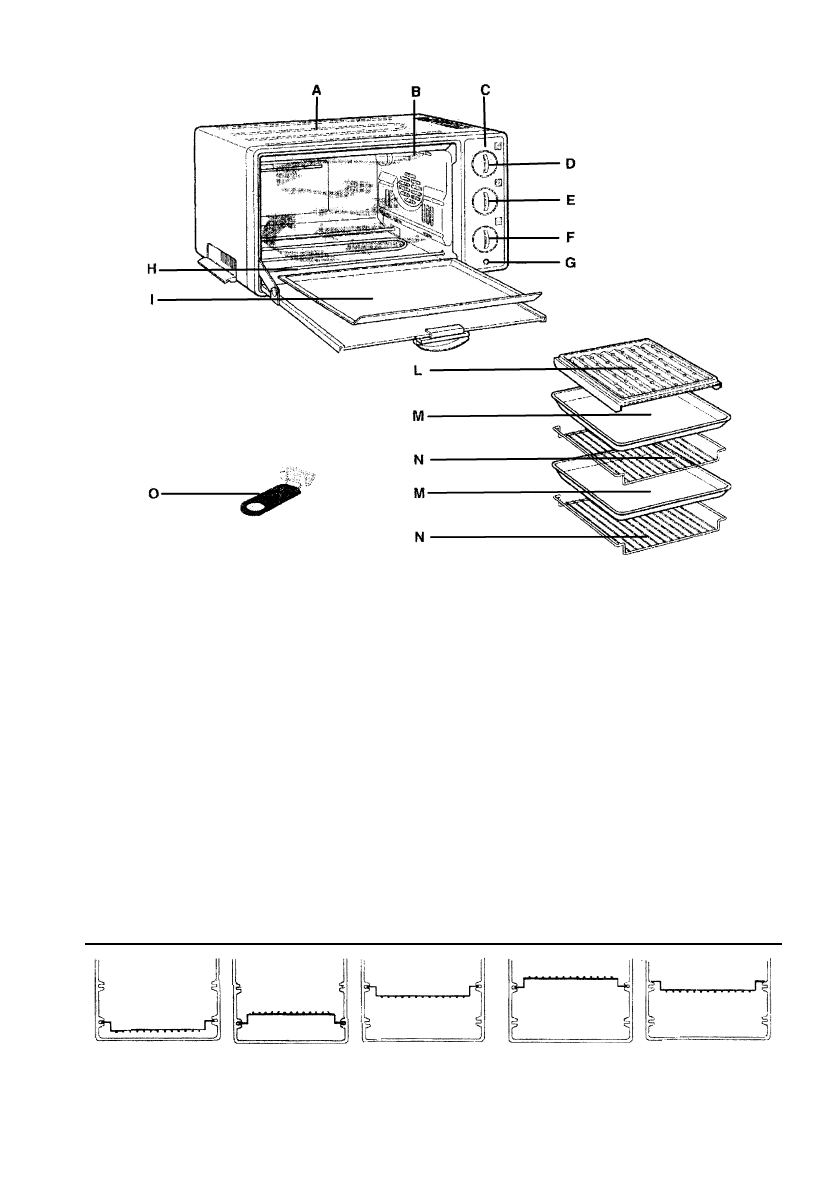 A
B
C
D
E
F
G
H
I
L
M
N
M
N
O