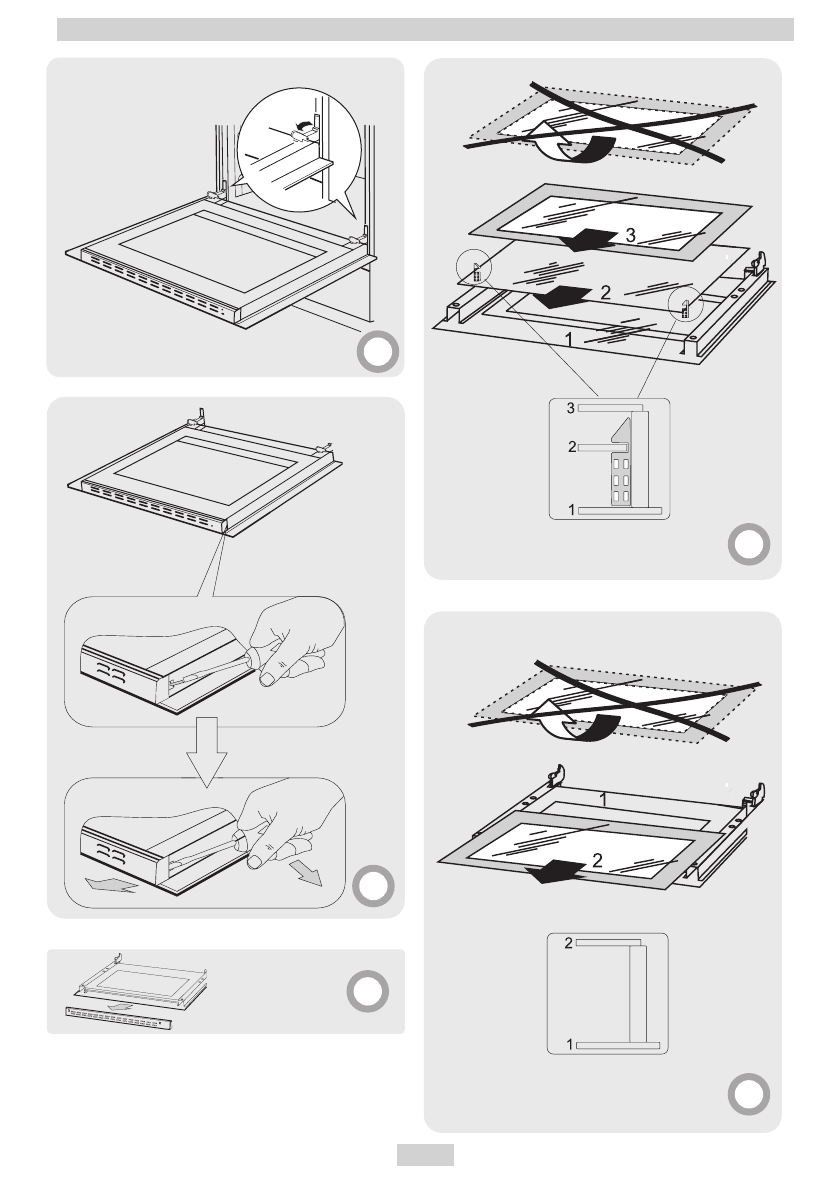 3
2
1
3
2
1
1
2
2
1