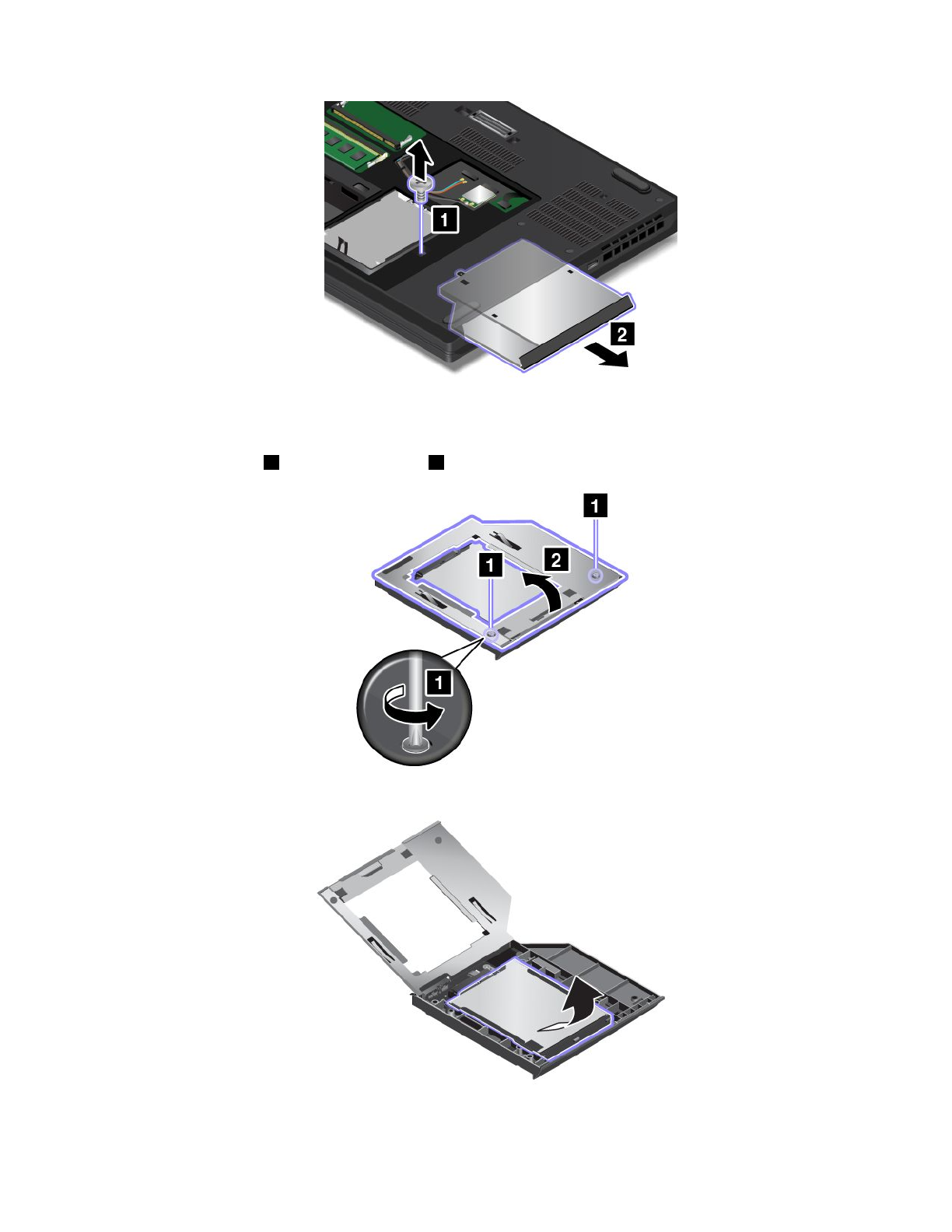 1

2

1

1

2

1