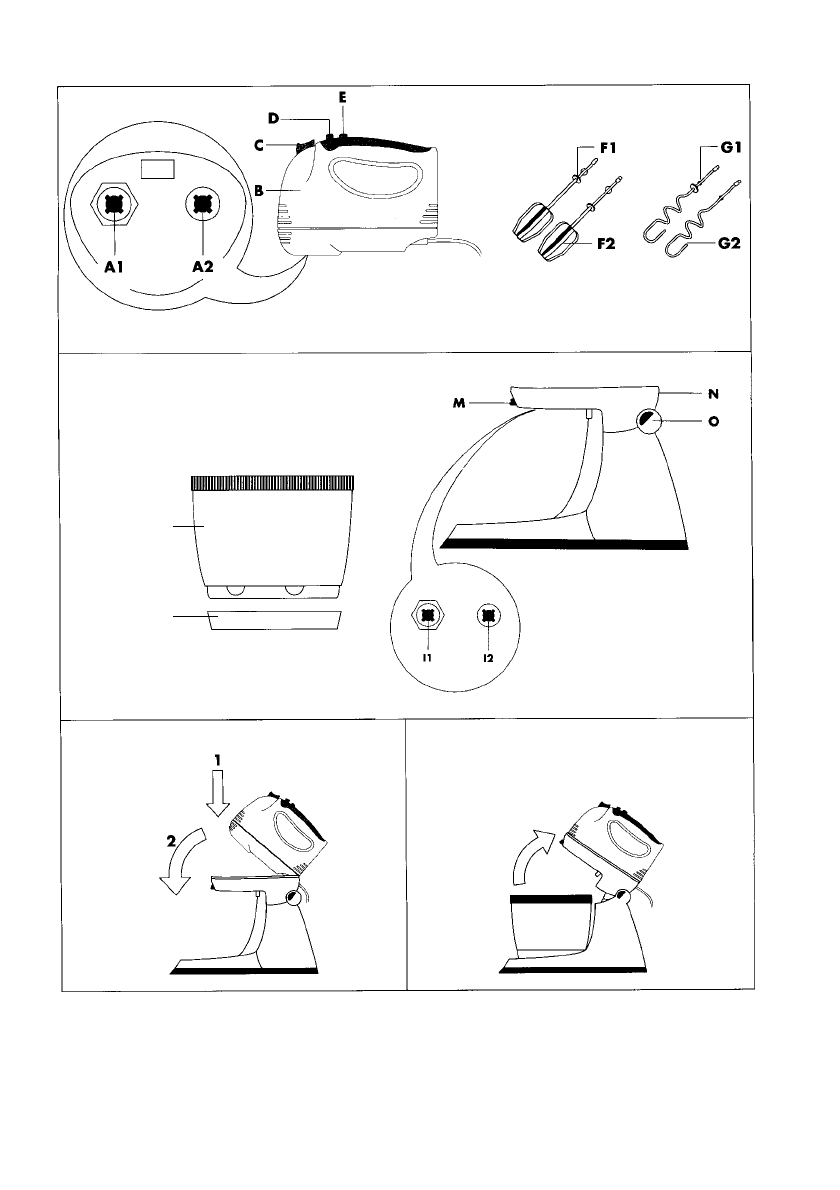 E
D
C
B
A1
A2
F1
F2
G1
G2
M
N
O
I1
I2
1
2