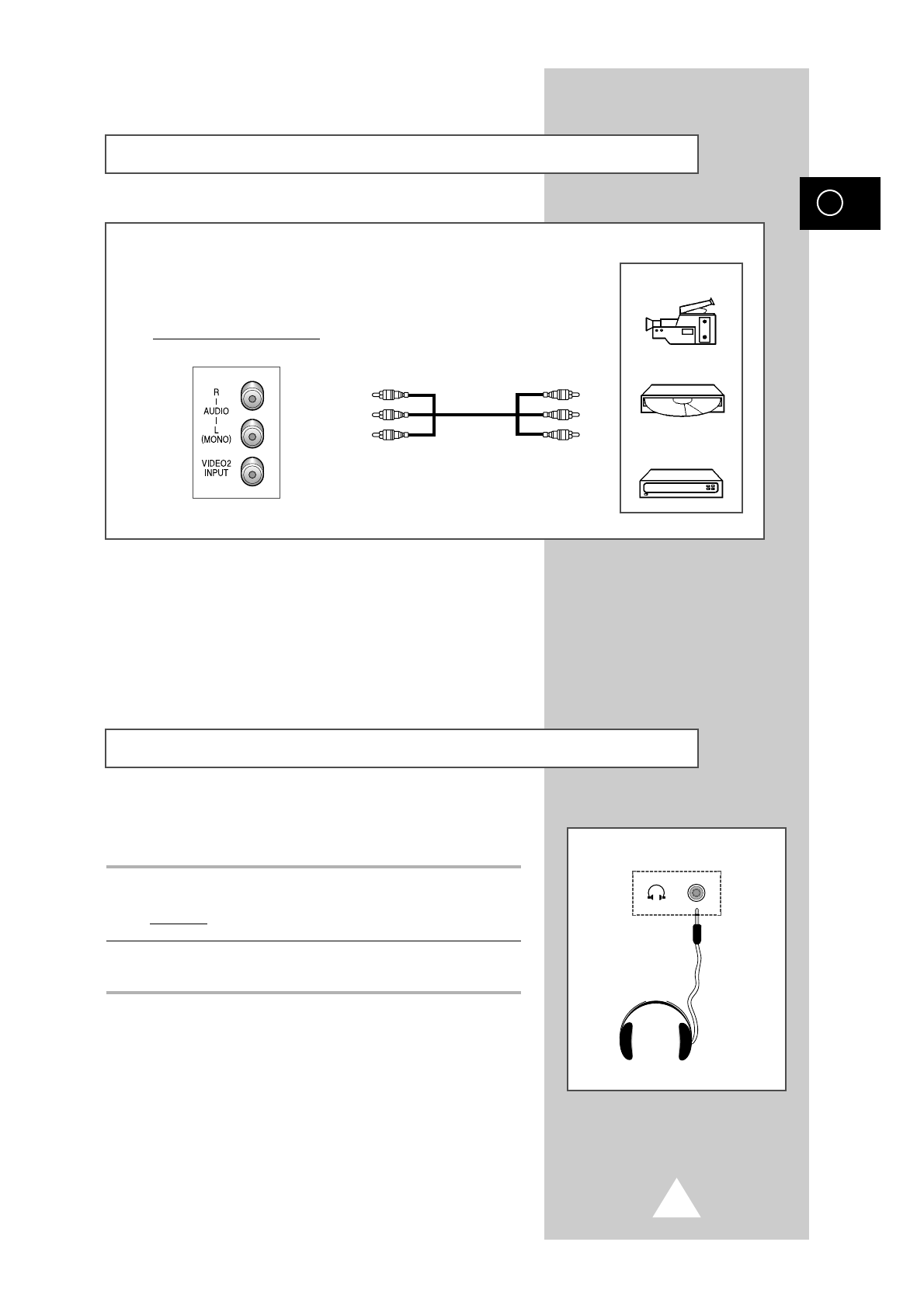 R
AUDIO
L
(MONO)
VIDEO2
INPUT