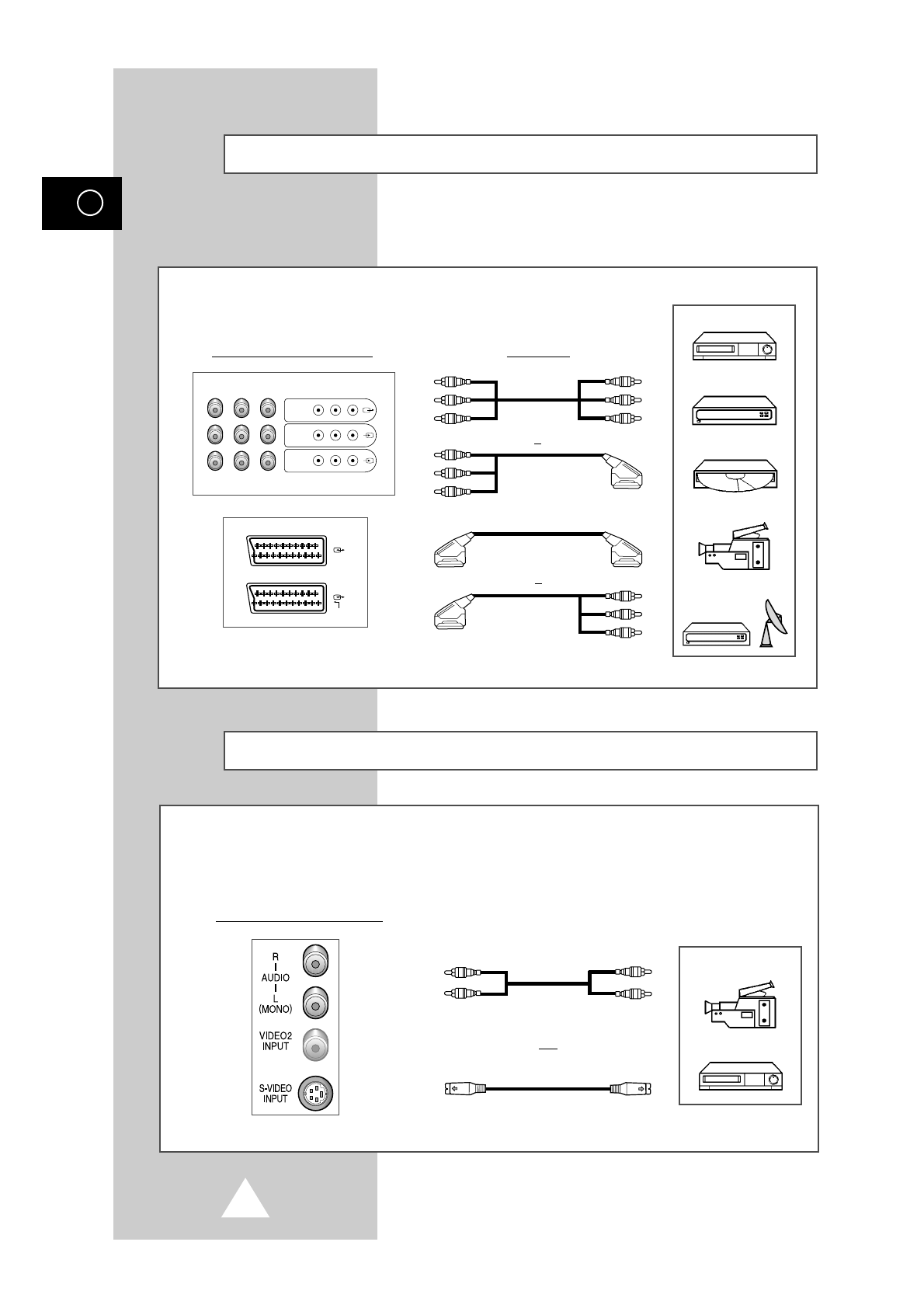 R
AUDIO
L
(MONO)
VIDEO2
INPUT
S-VIDEO
INPUT