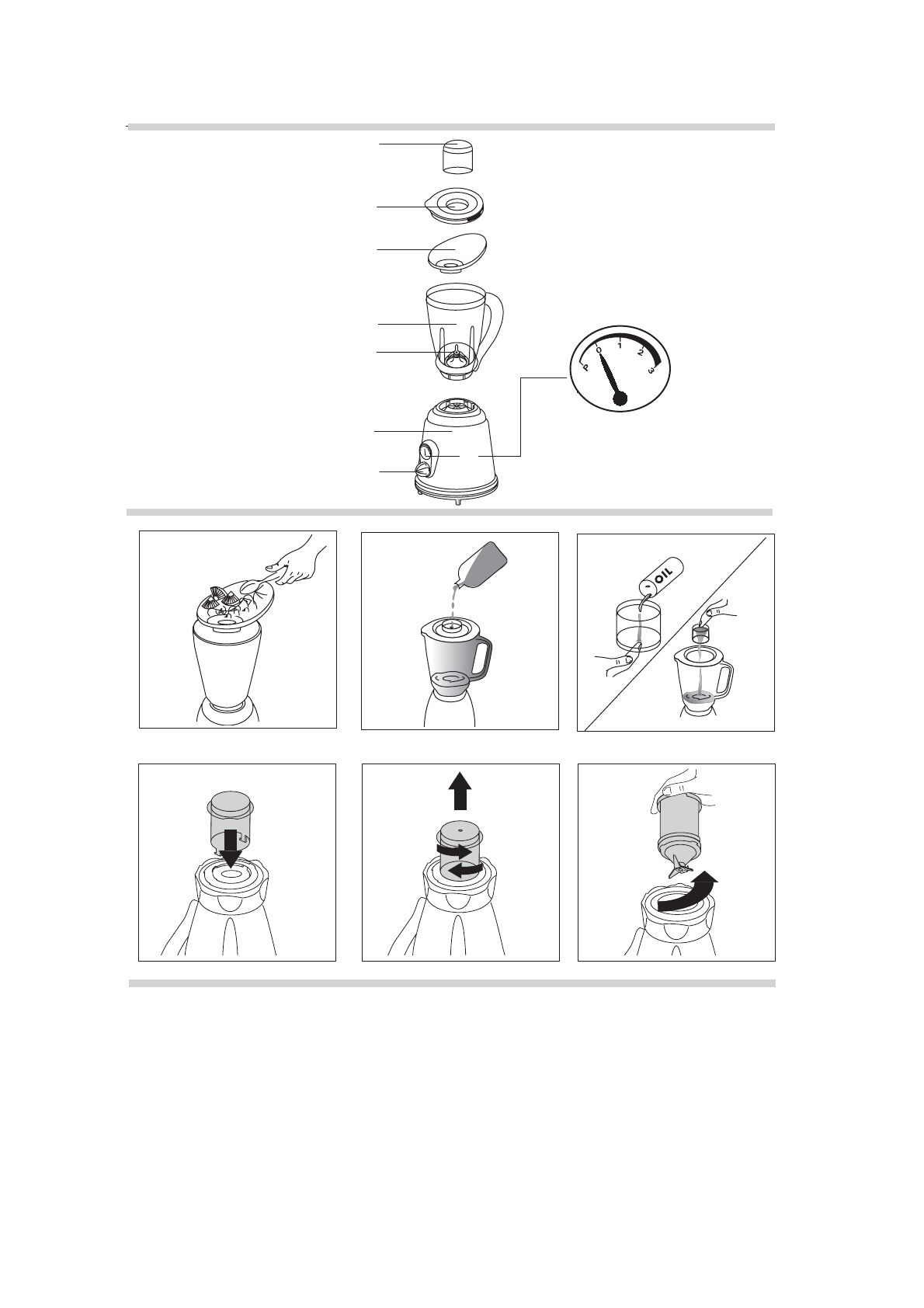 P
0
1
2
3

OIL