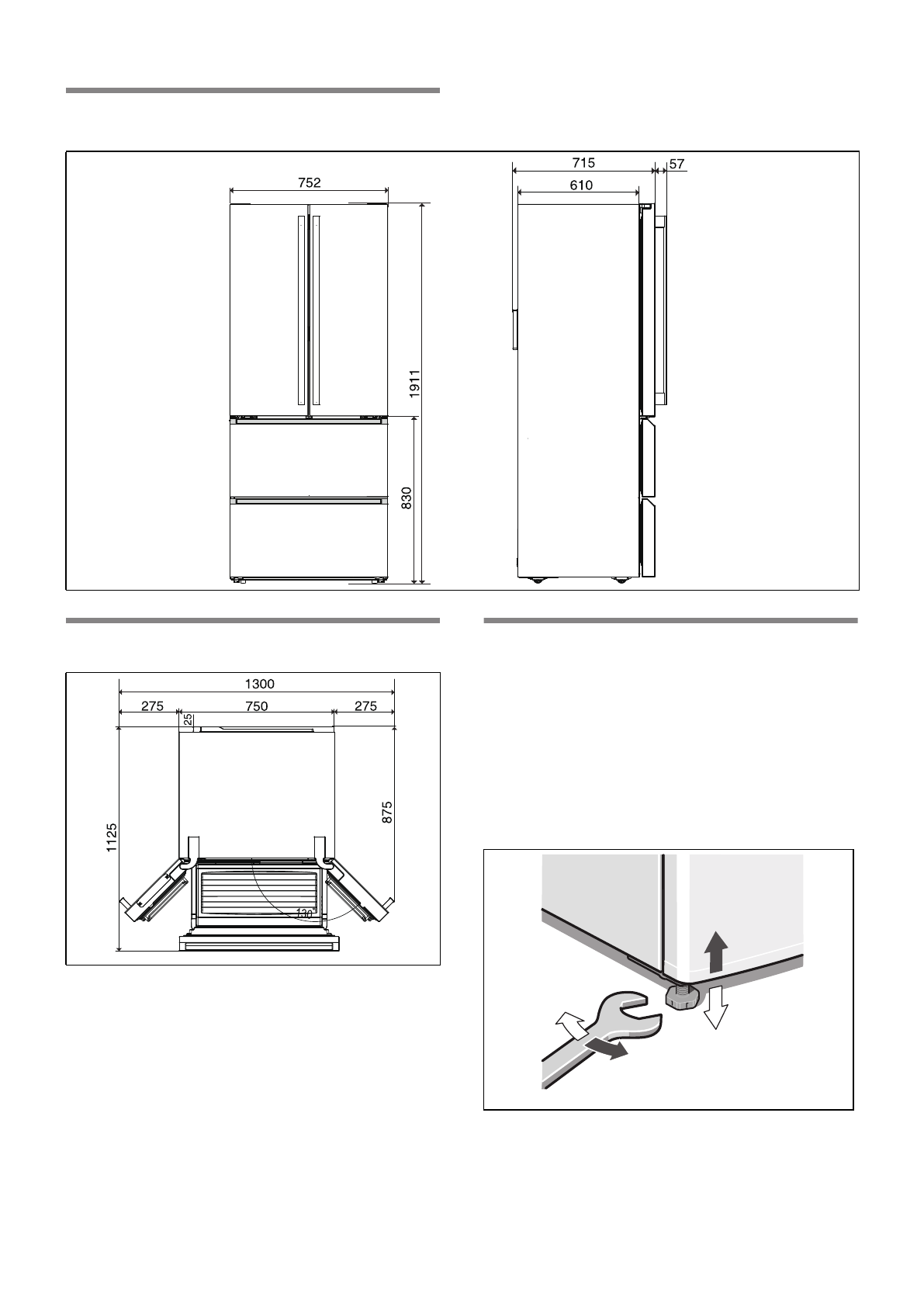 752

1911

830

715

57

610

1300

275

750

275

25

1125

875

130°