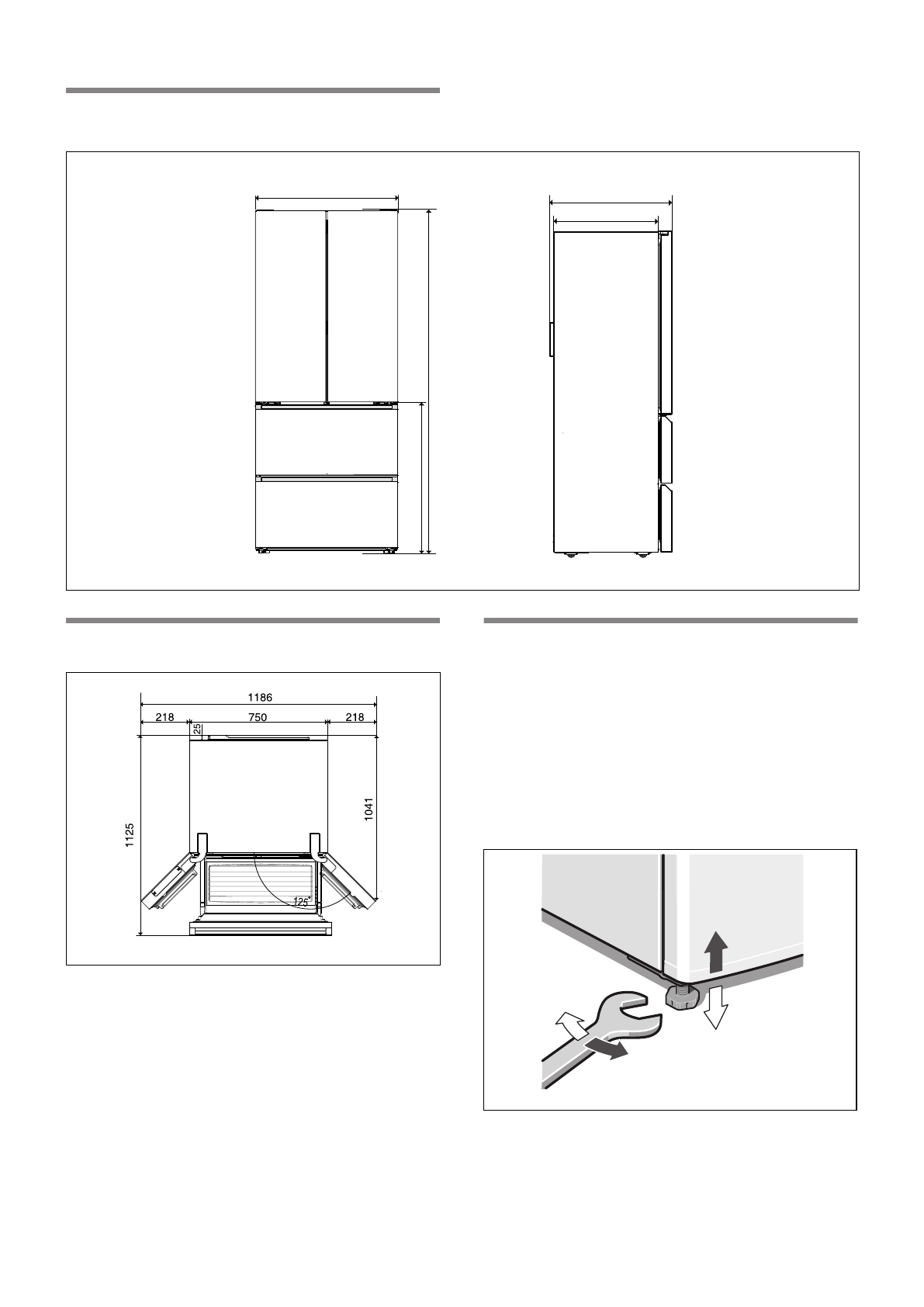 1186

218

750

218

25

1125

1041

125°