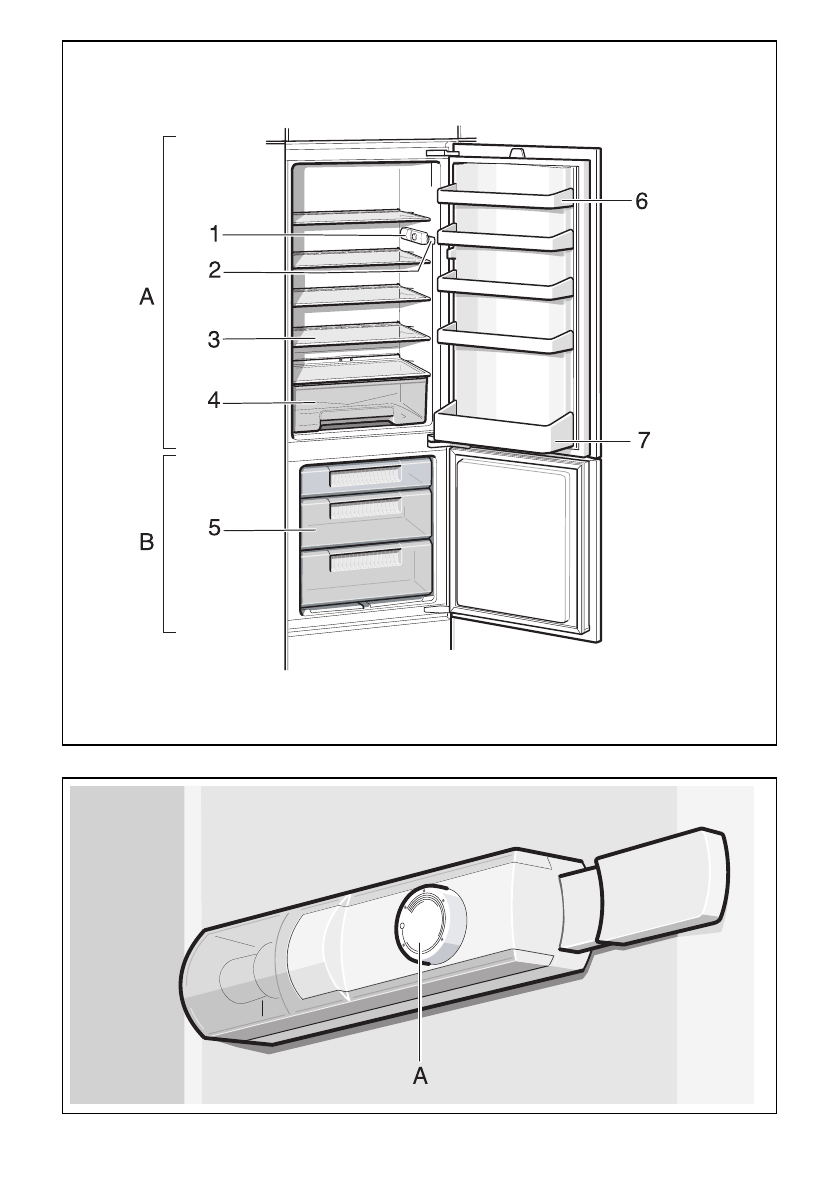 A

B

1

2

3

4

5

6

7

A