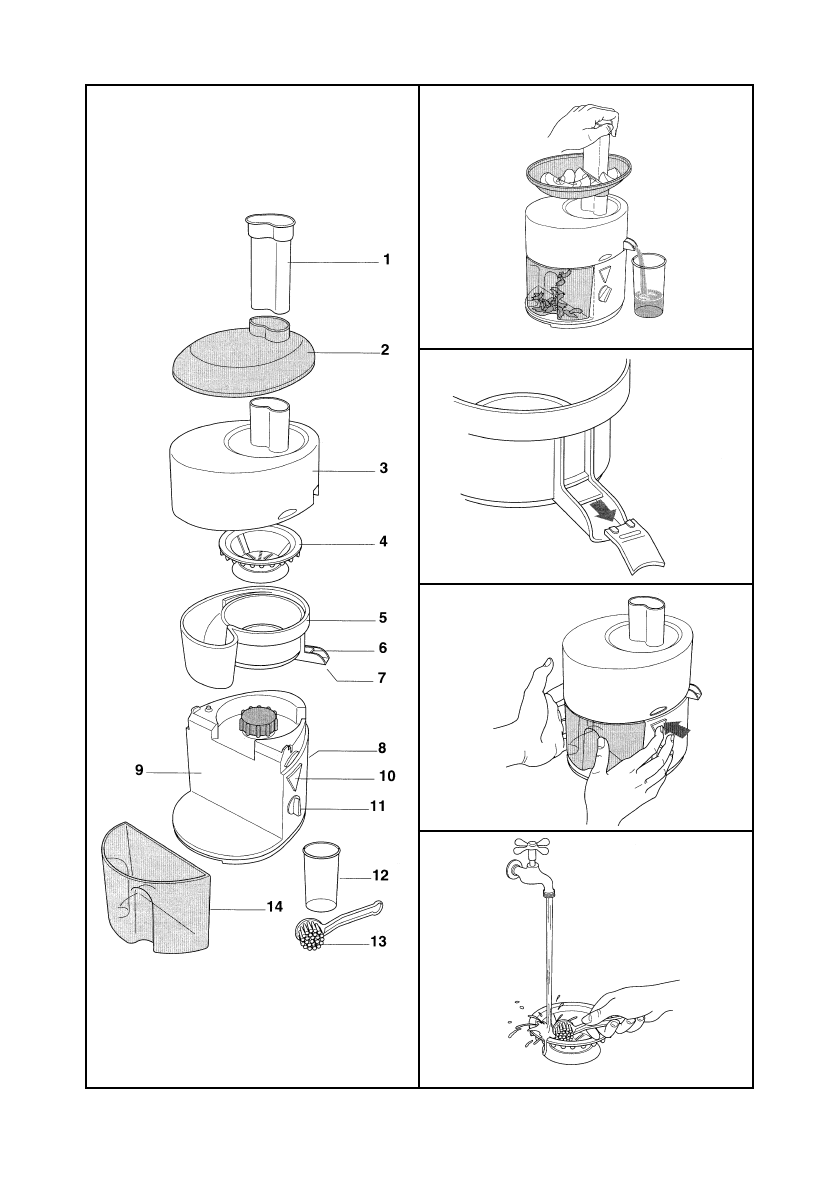 1
2
3
4
5
6
7
8
9
10
11
12
14
13