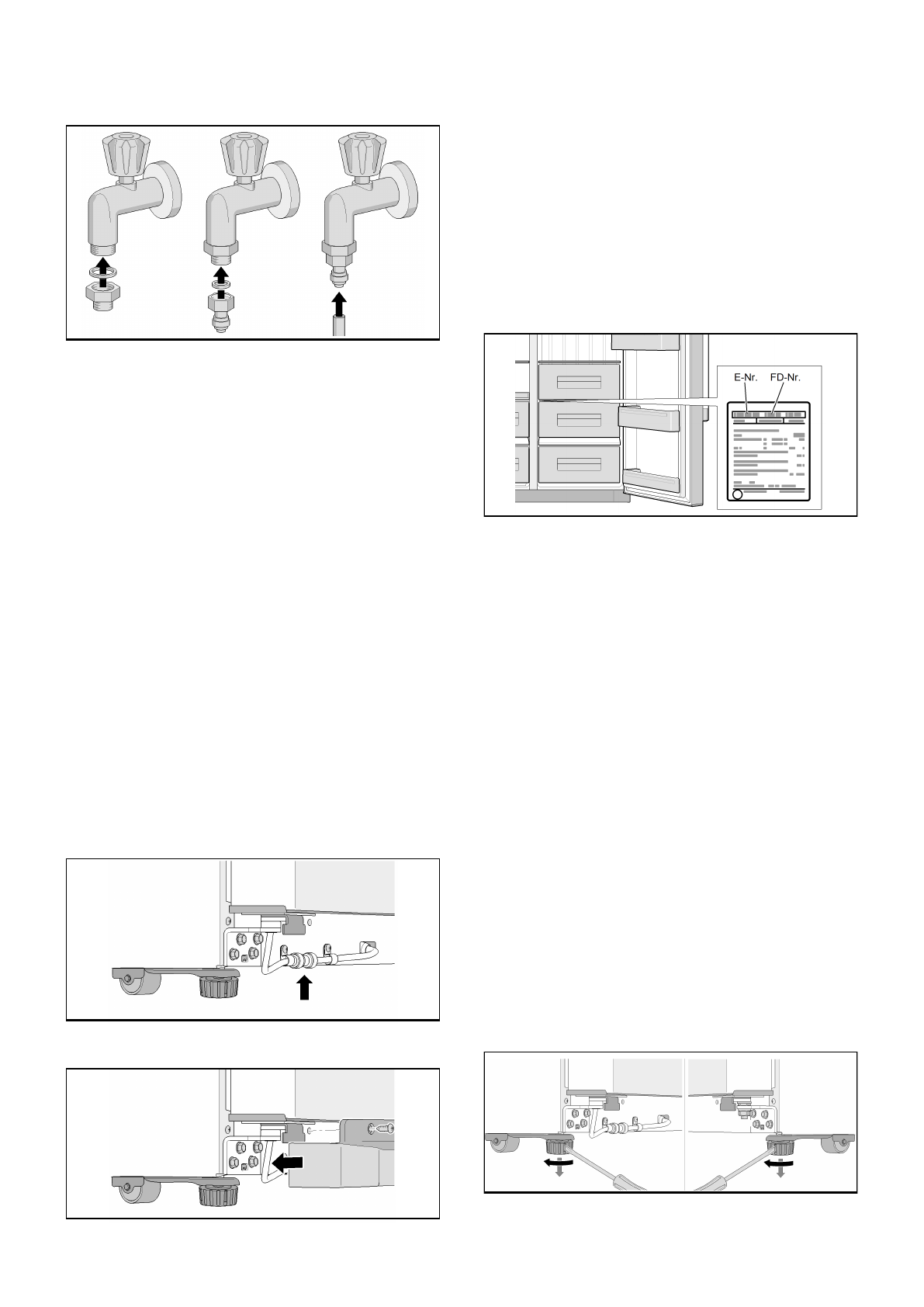 E-Nr.
FD-Nr.