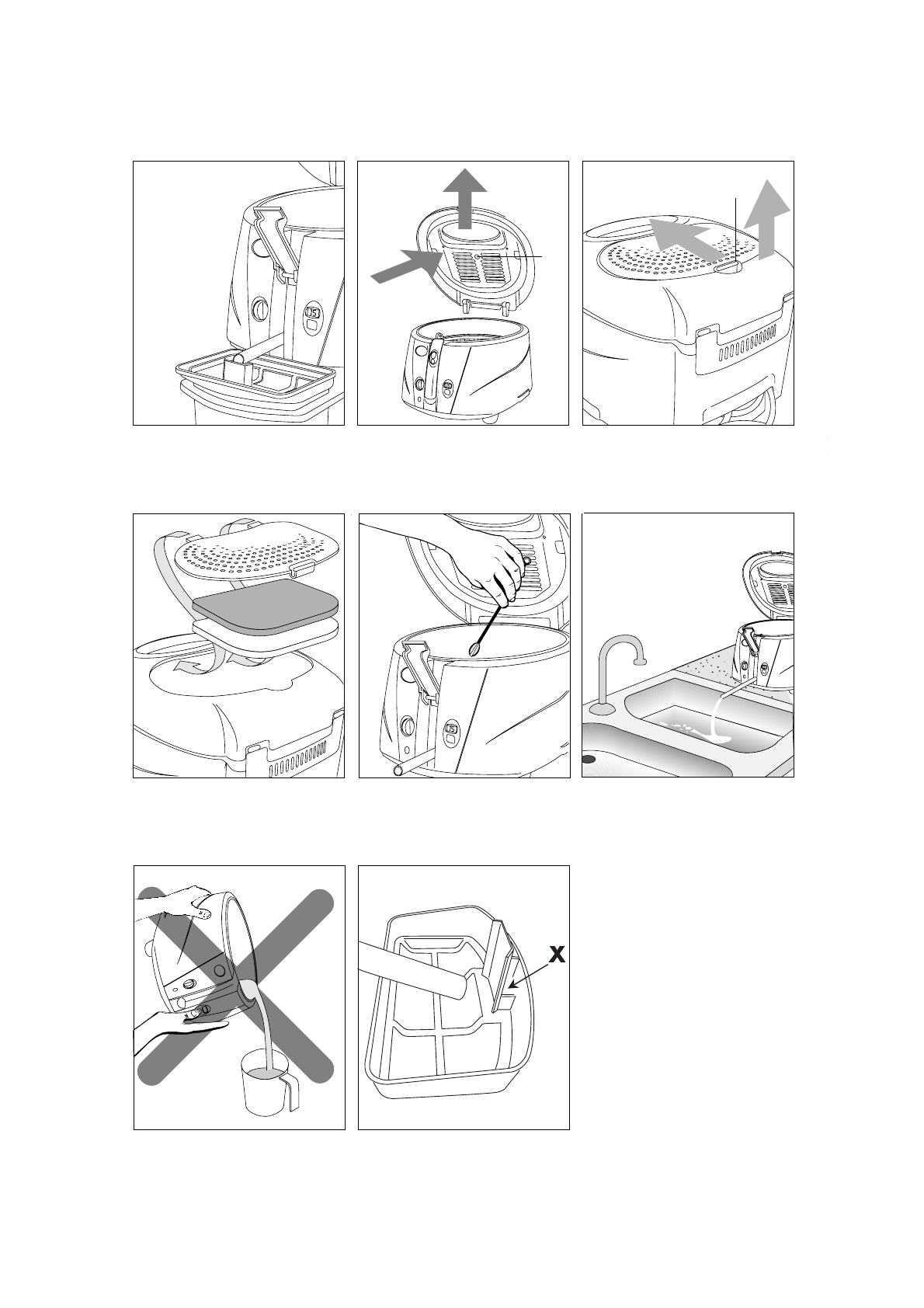 X