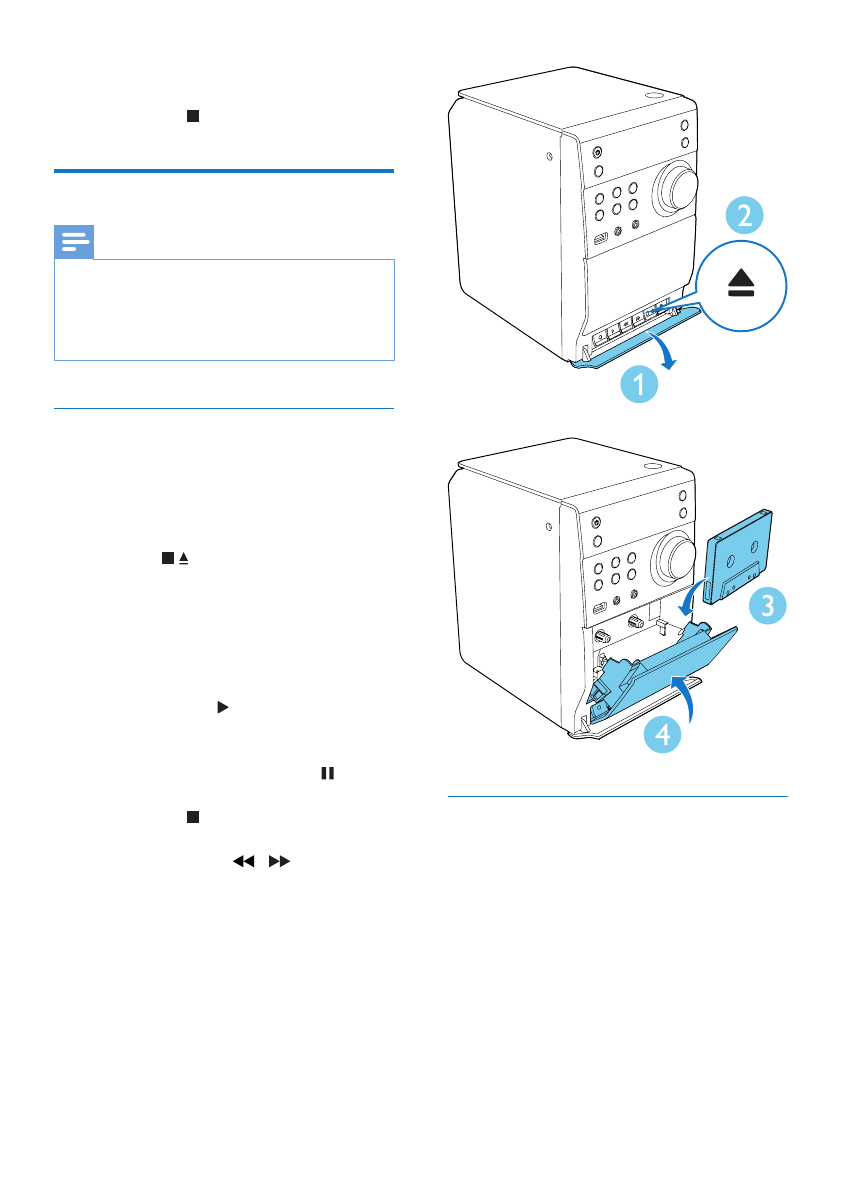 2

1

3

4