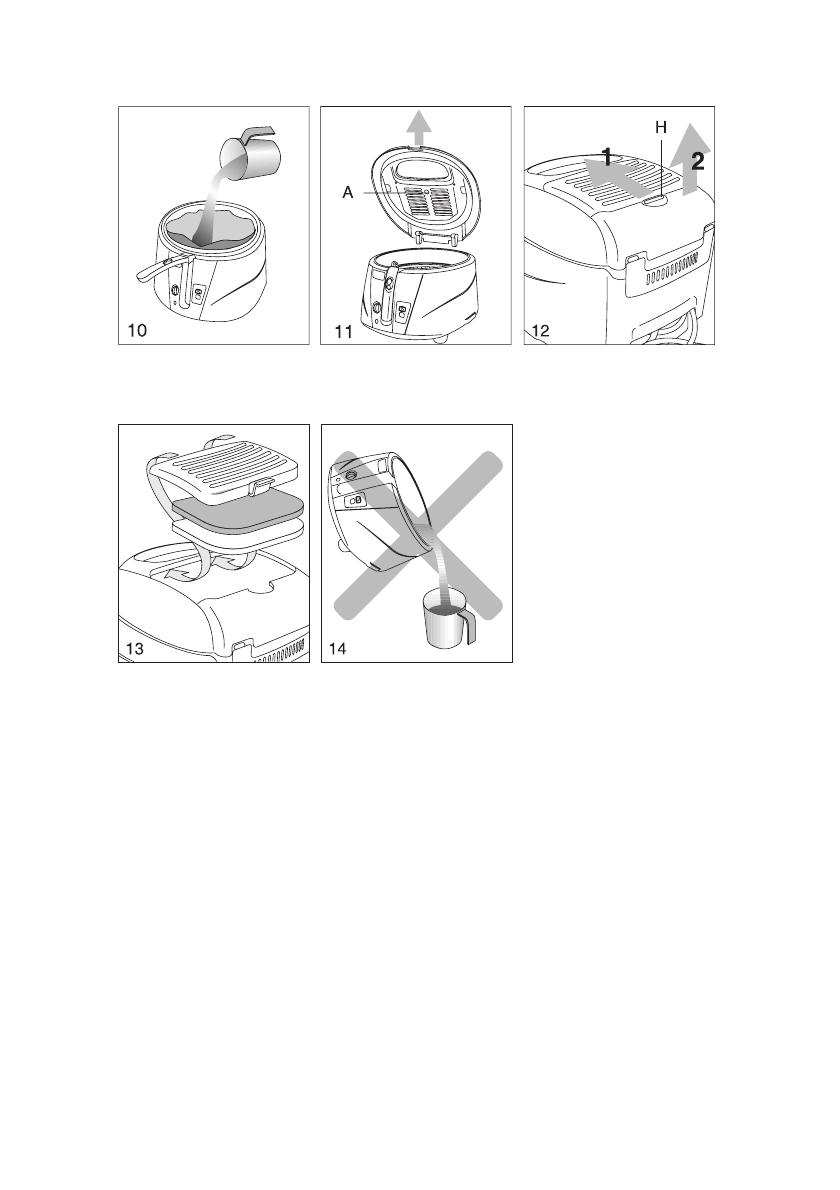 10

A

11

H

1

2

12

13

14