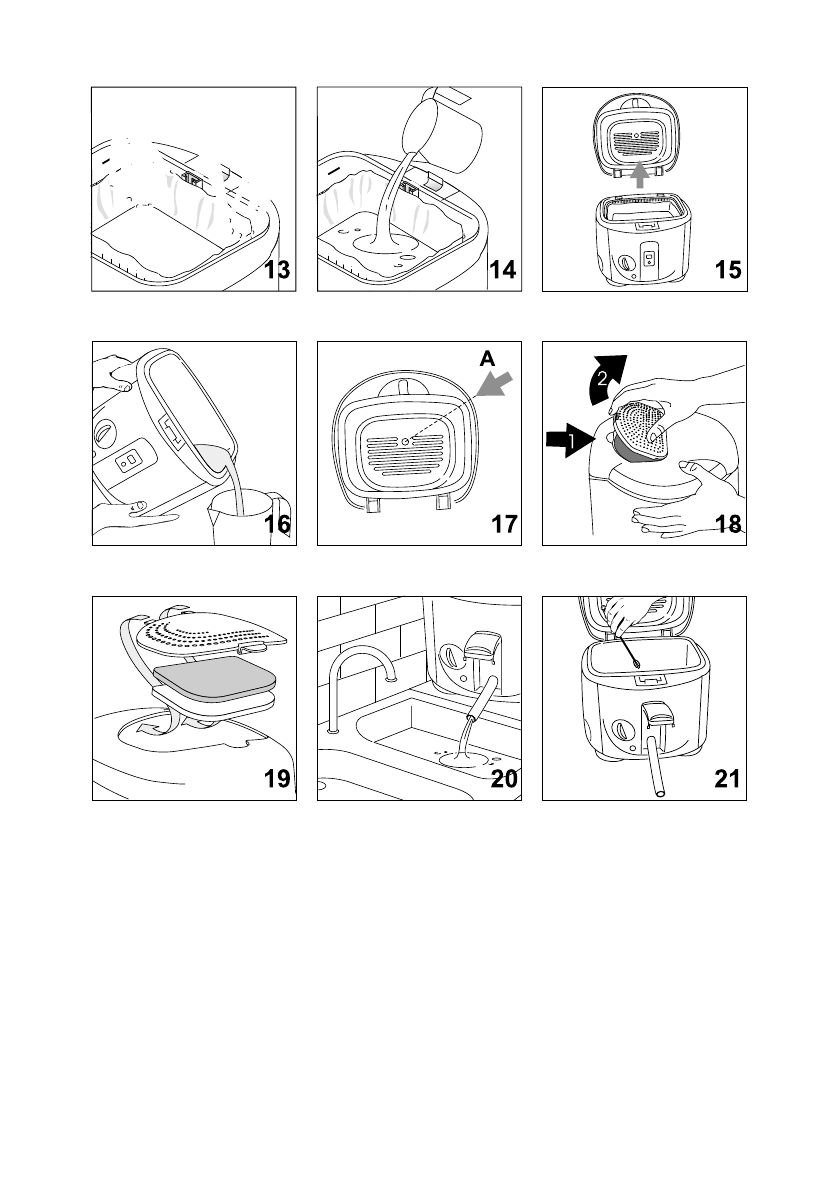 13

14

15

16

A

17

2

1

18

19

20

21