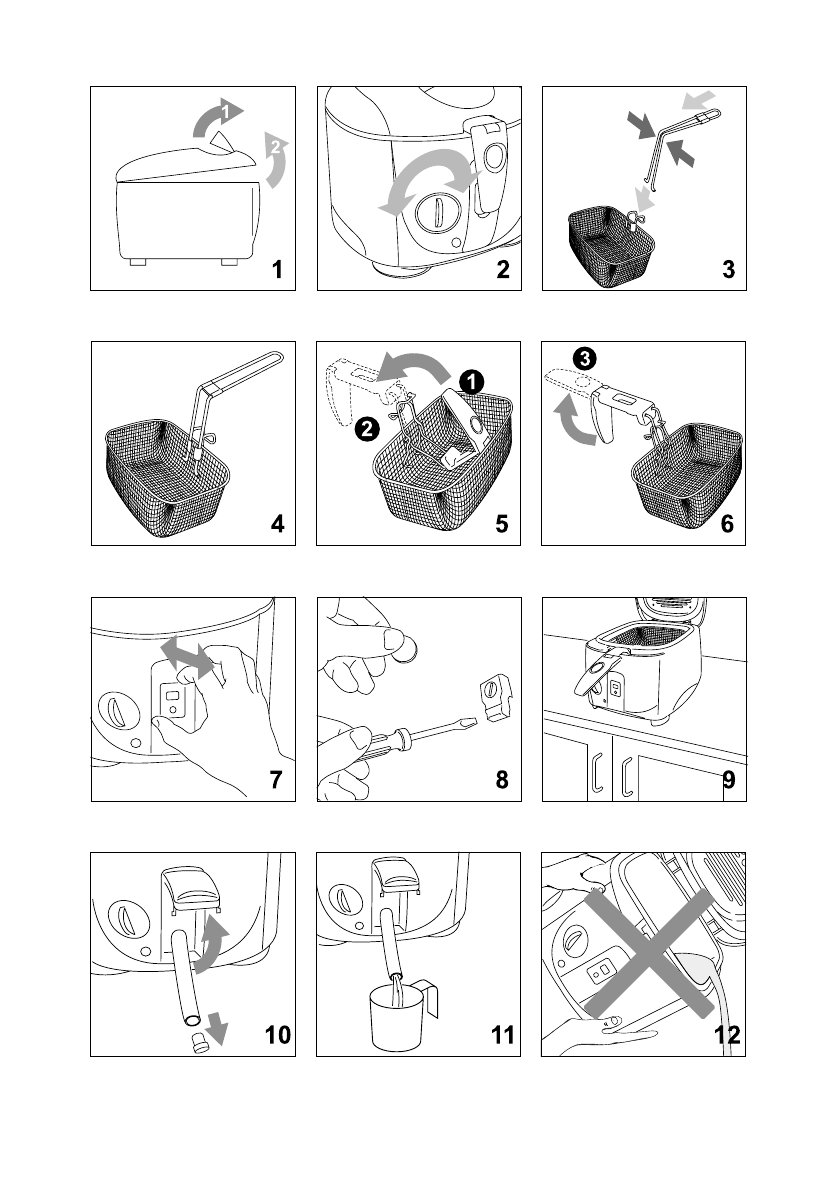 1
2
1
2
3
4
1
2
5
3
6
7
8
9
10
11
12