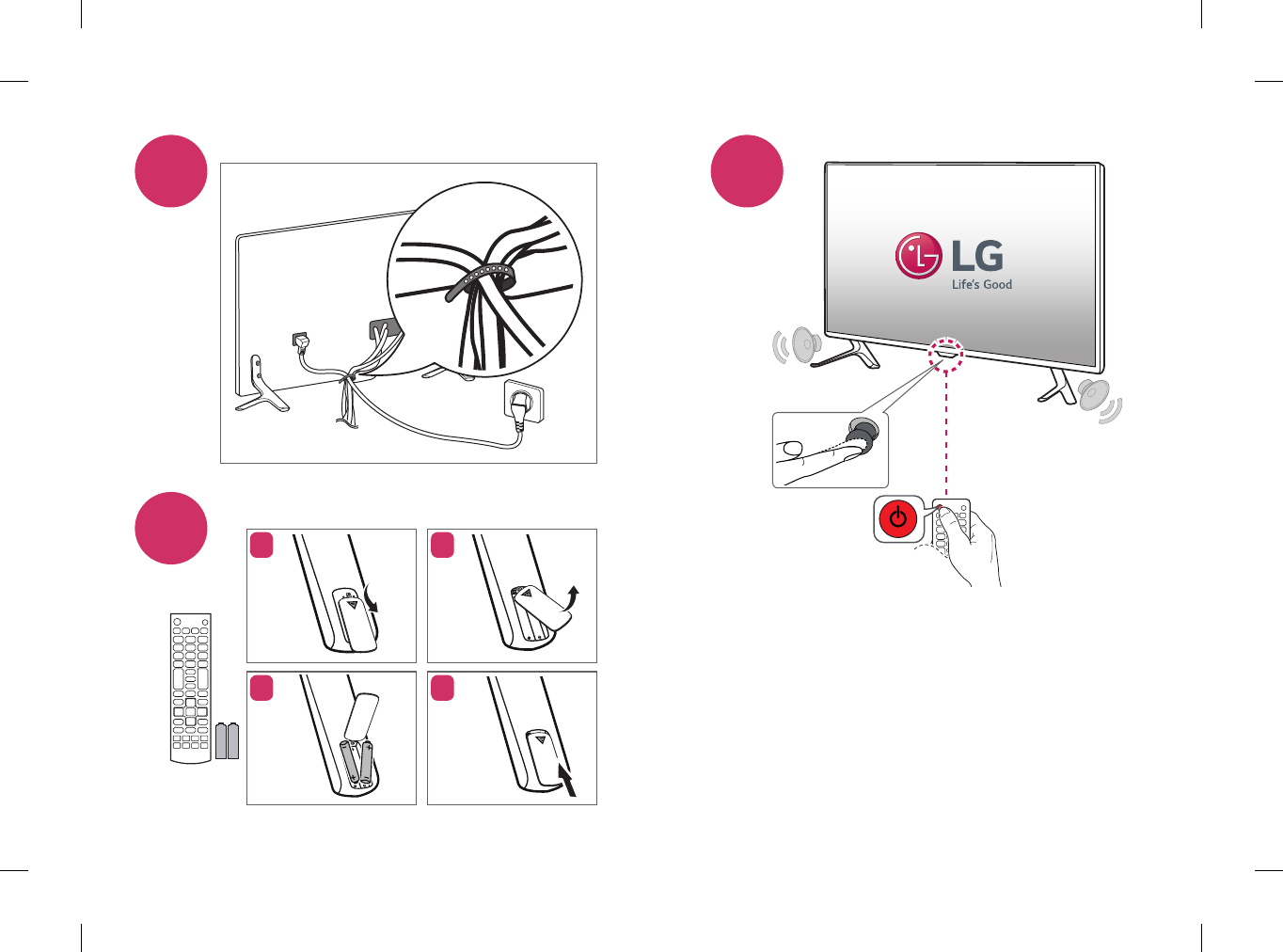 LG
Life's Good