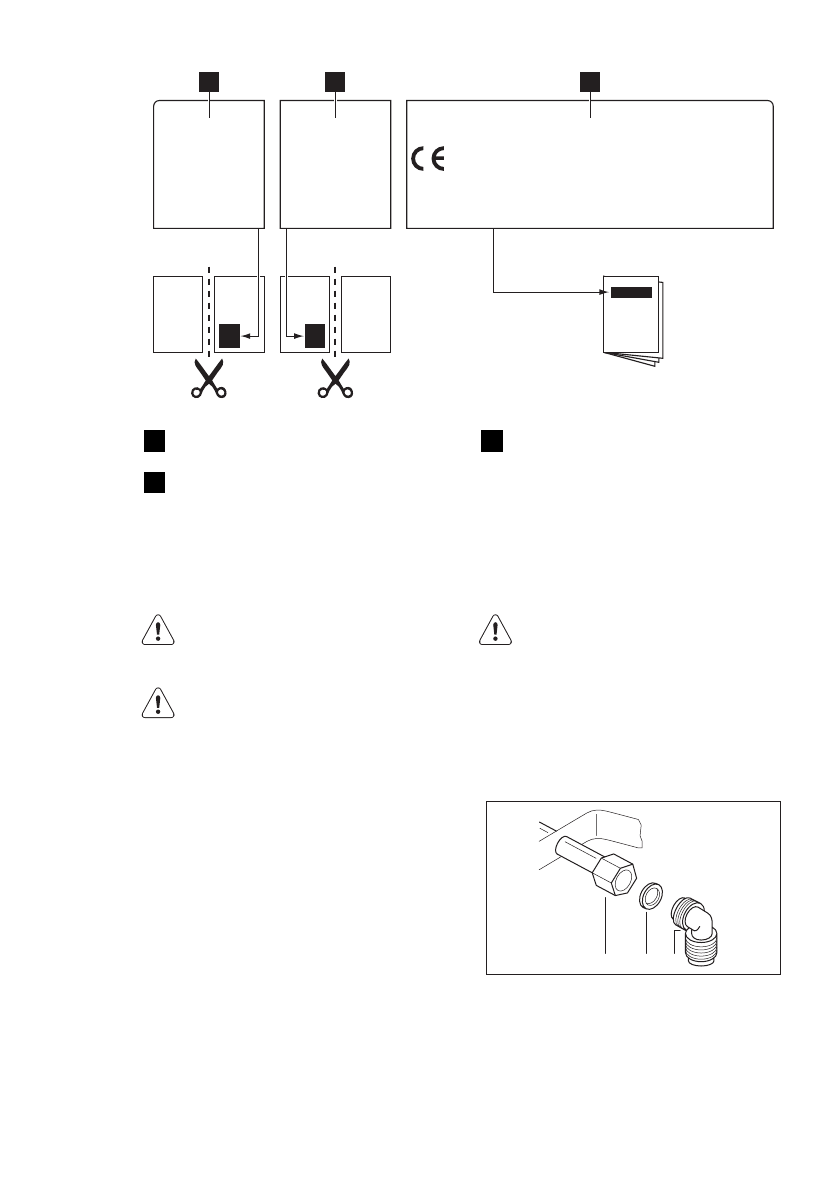 CE