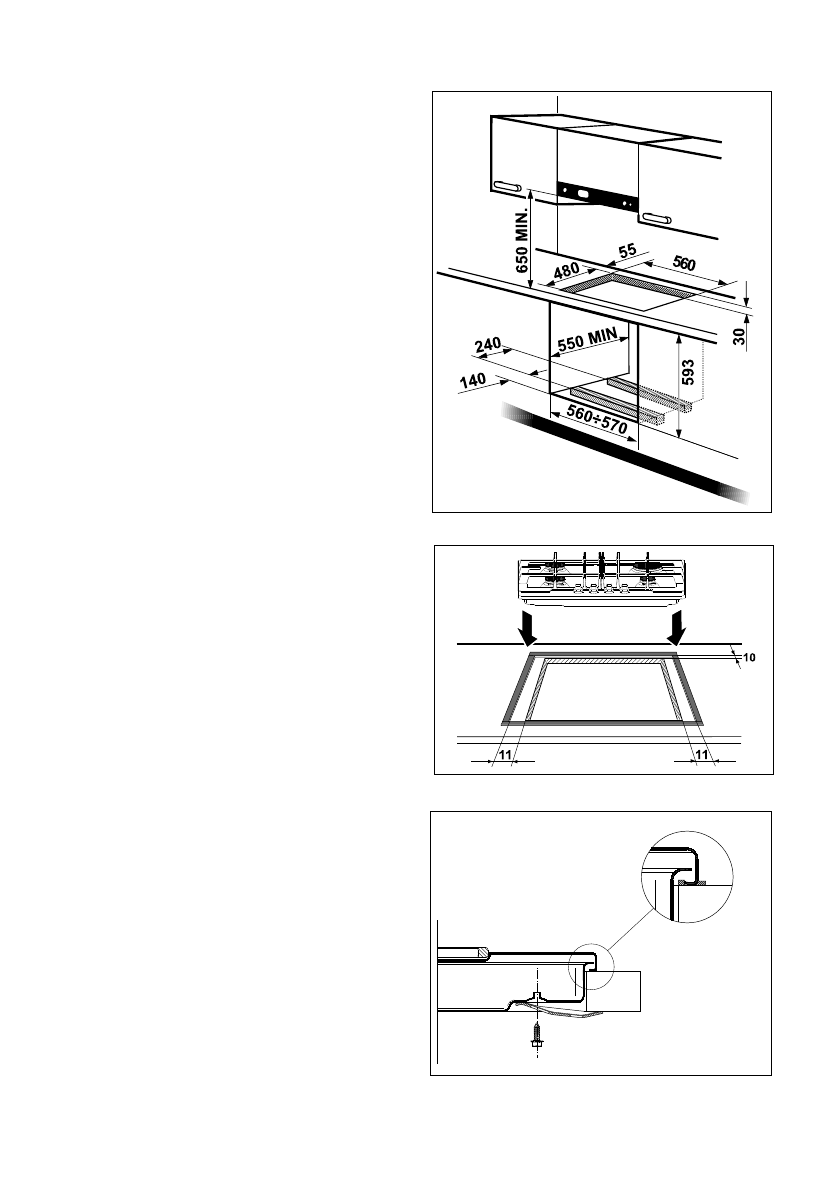 650 MIN.

480

55

560

30

240

550 MIN

593

140

560÷570

10

11

11