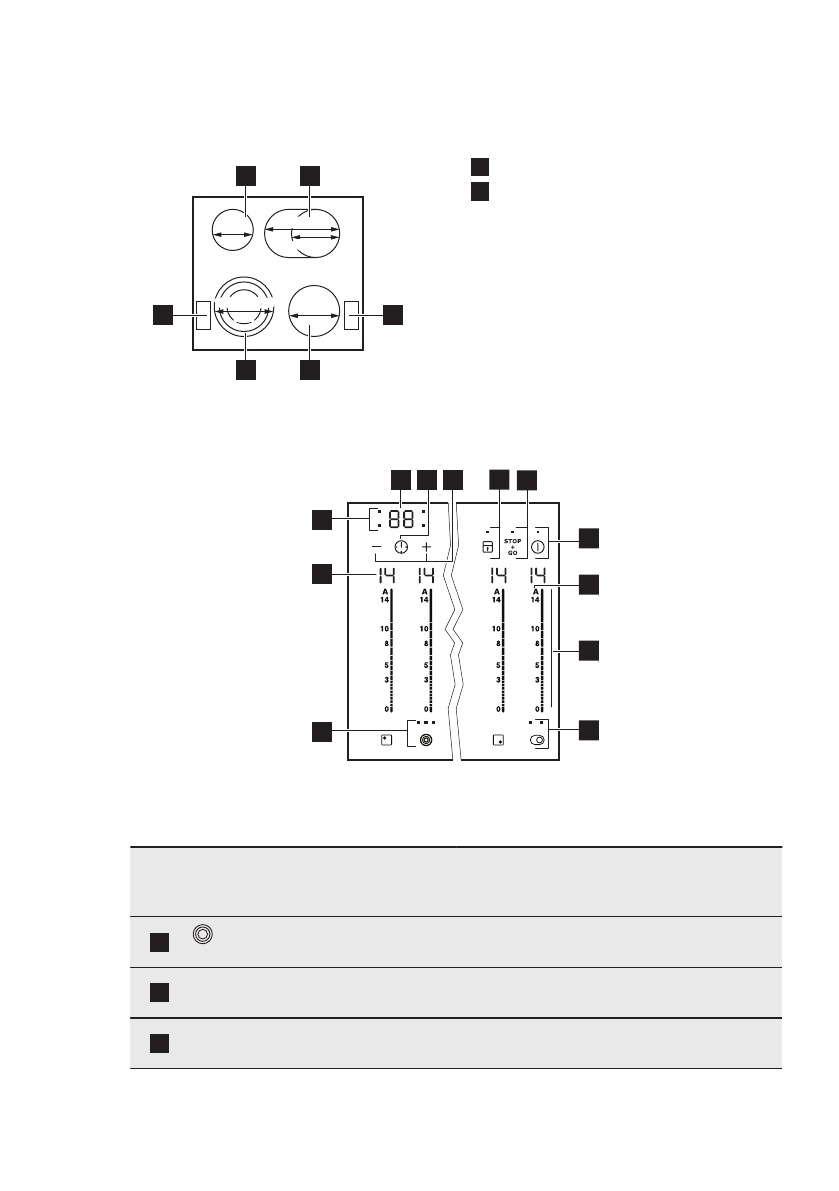 88

STOP
+
GO

14 14 14 14

A
14
10
8
5
3
0

A
14
10
8
5
3
0

A
14
10
8
5
3
0

A
14
10
8
5
3
0