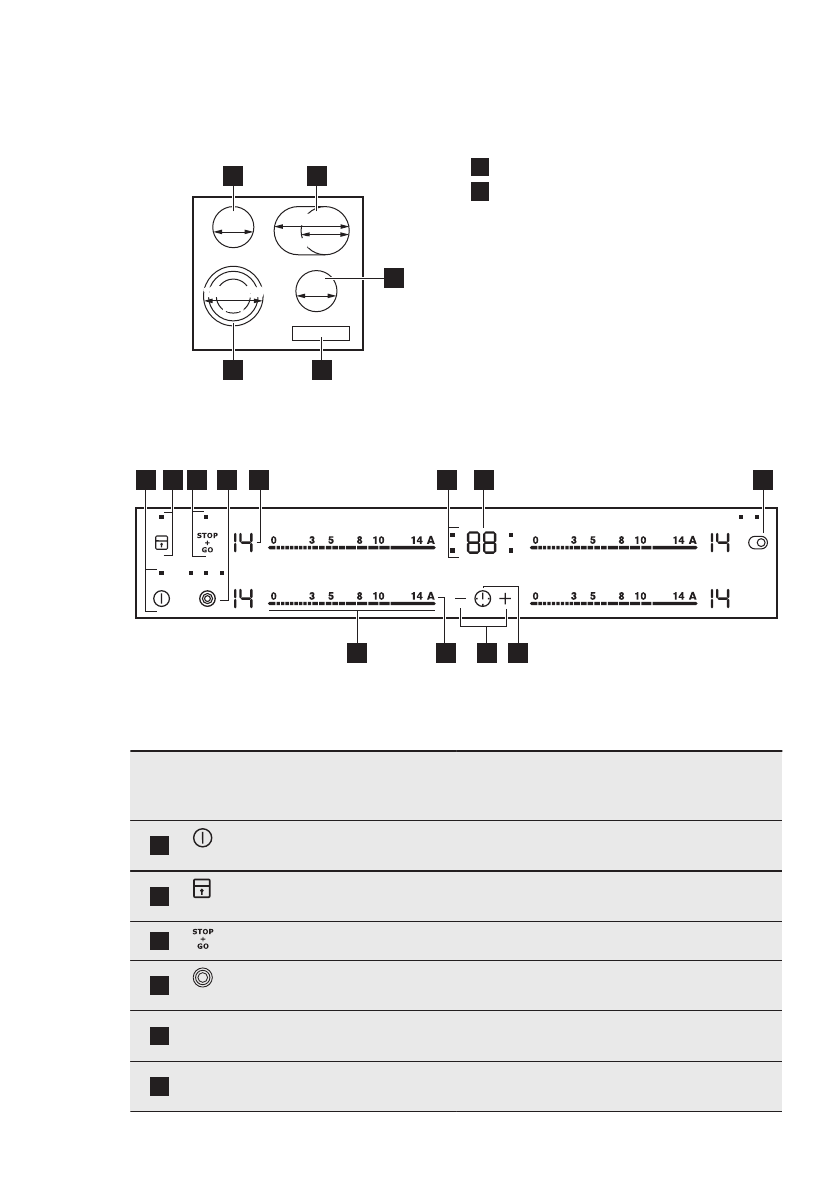 STOP
+
GO

14

0 3 5 8 10 14 A

88

0 3 5 8 10 14 A

14

14

0 3 5 8 10 14 A

0 3 5 8 10 14 A

14

STOP
+
GO