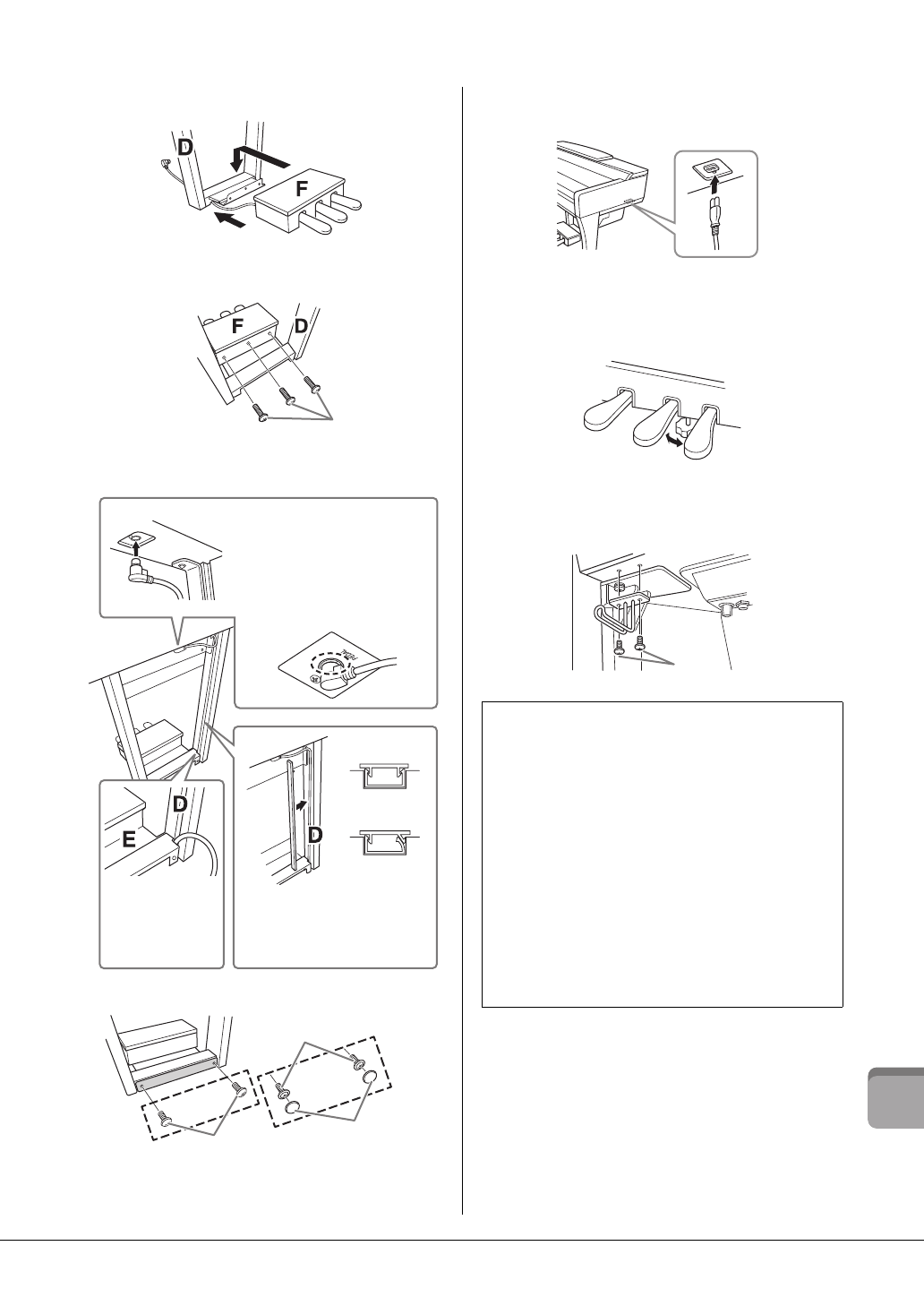 D

F

F D

D

E

D