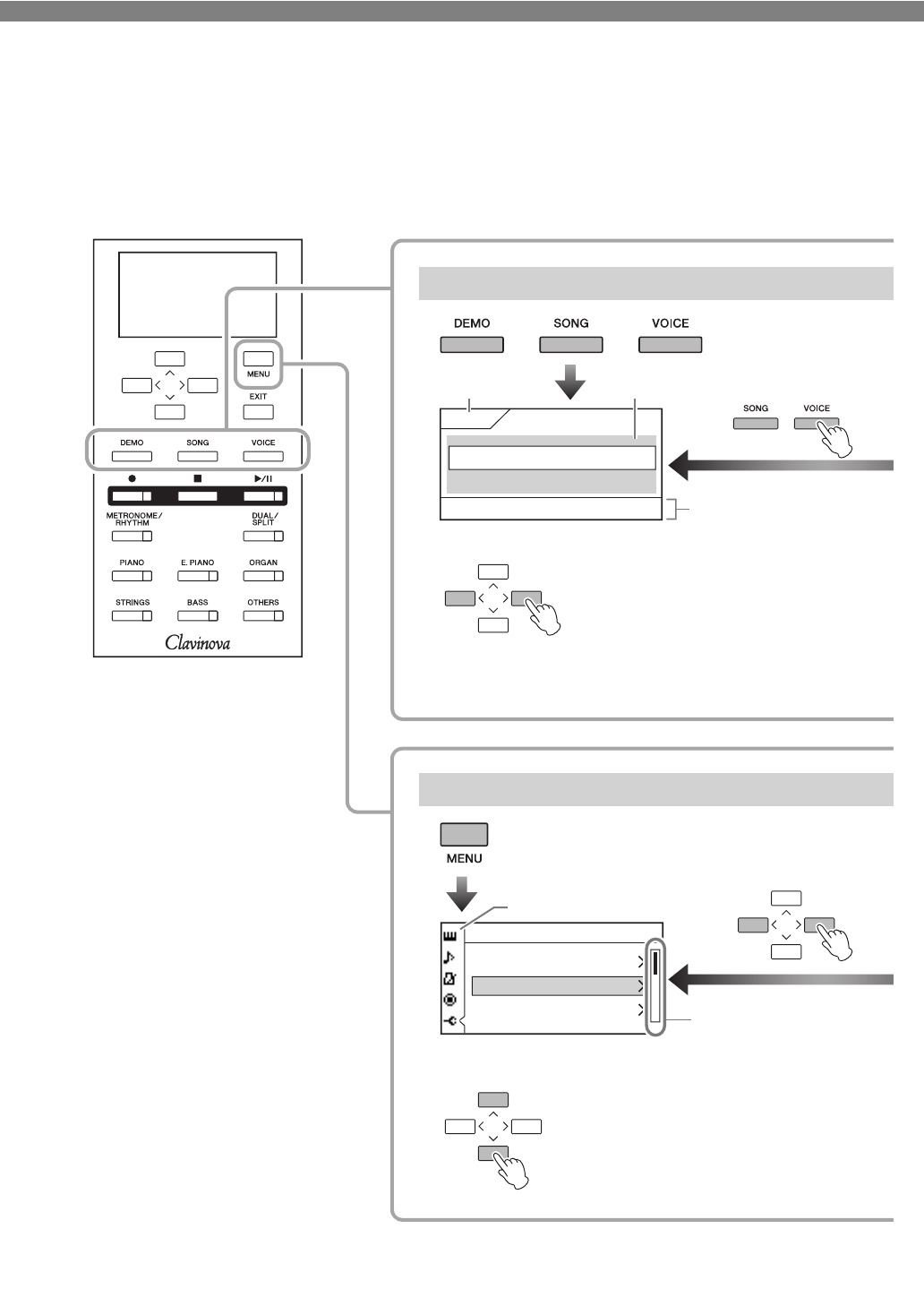 MENU

EXIT

DEMO SONG VOICE

METRONOME/ RHYTHM

DUAL/ SPLIT

PIANO E. PIANO ORGAN

STRINGS BASS OTHERS

Clavinova

DEMO SONG VOICE

SONG VOICE

MENU