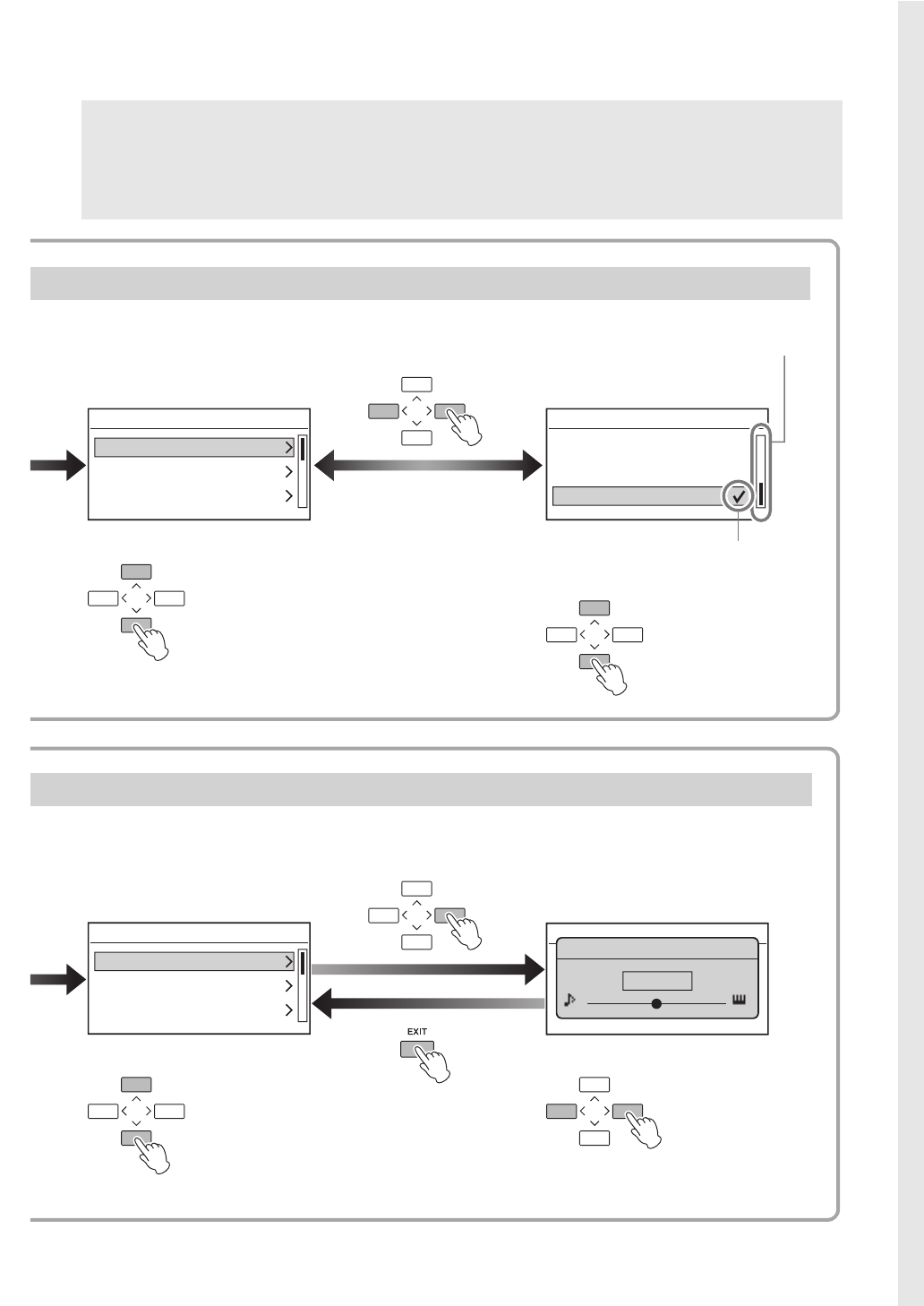 EXIT