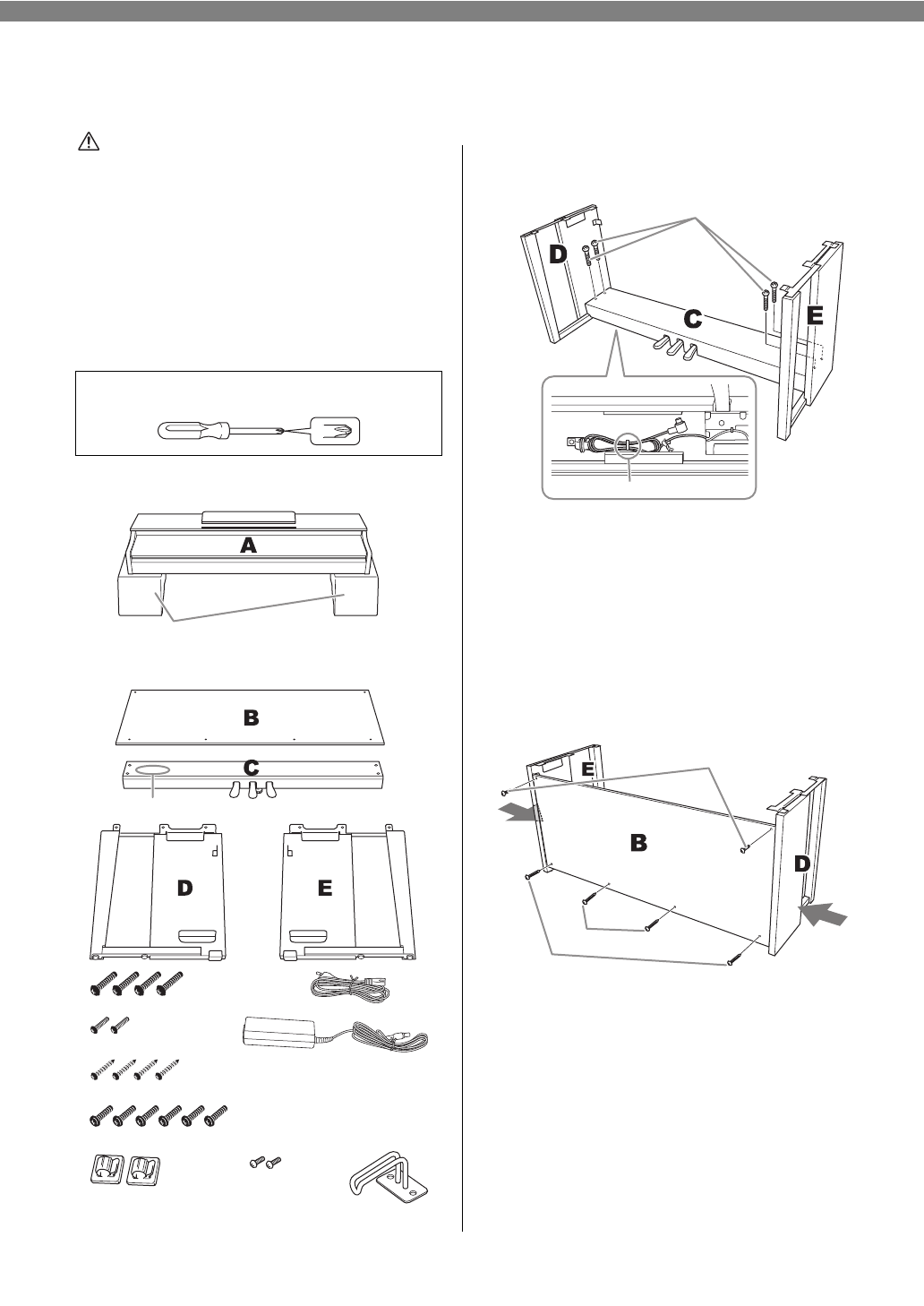 D

C

E

A

B

C

D

E

E

B

D