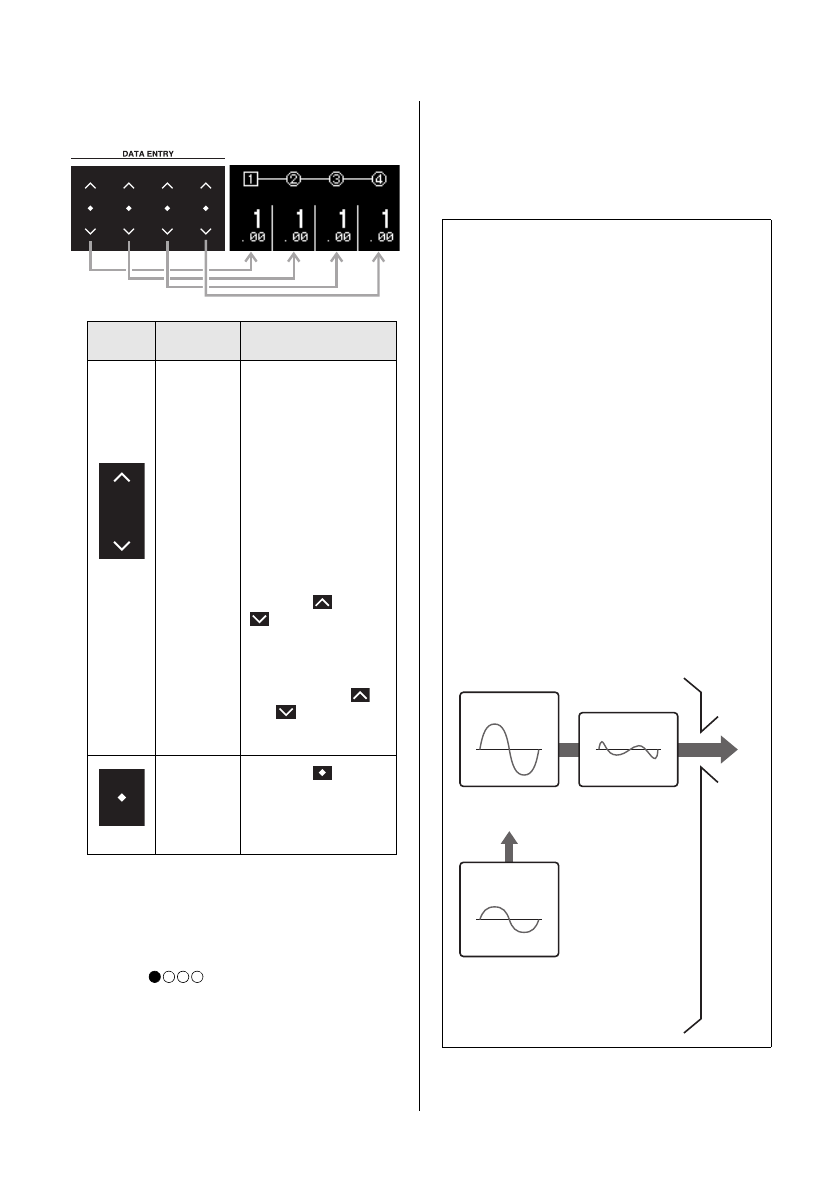 DATA ENTRY

1 2 3 4

1 .00 1 .00 1 .00 1 .00